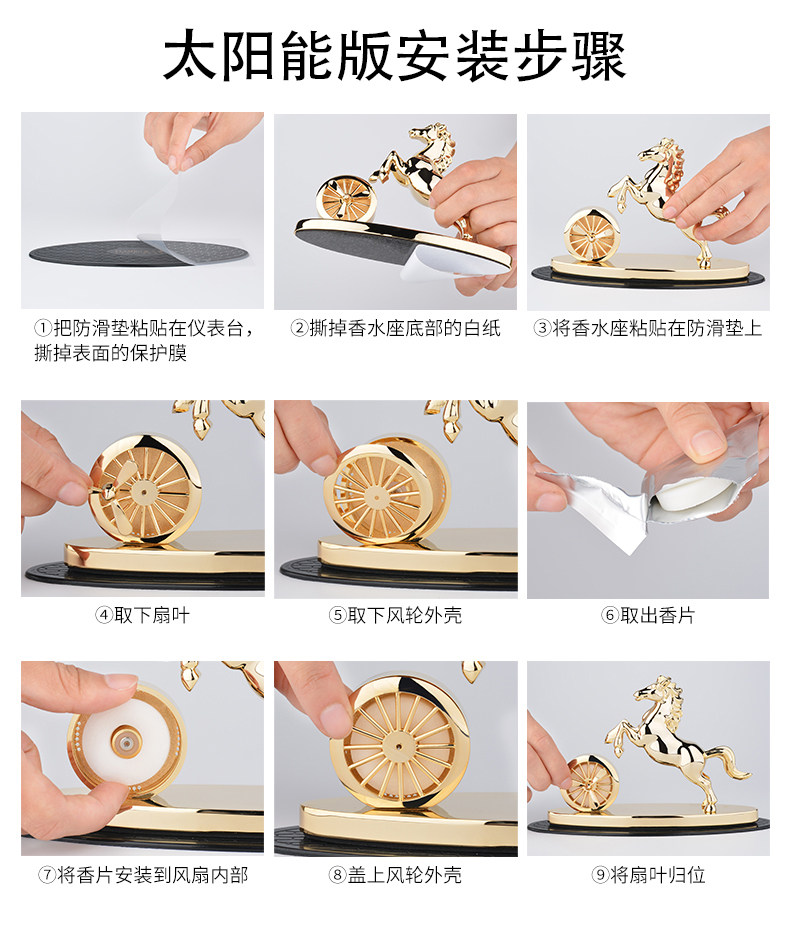 太阳能版安装步骤

①把防滑垫粘贴在仪表台，撕掉表面的保护膜

②撕掉香水座底部的白纸

③将香水座粘贴在防滑垫上

④取下扇叶

⑤取下风轮外壳

⑥取出香片

⑦将香片安装到风扇内部

⑧盖上风轮外壳

⑨将扇叶归位