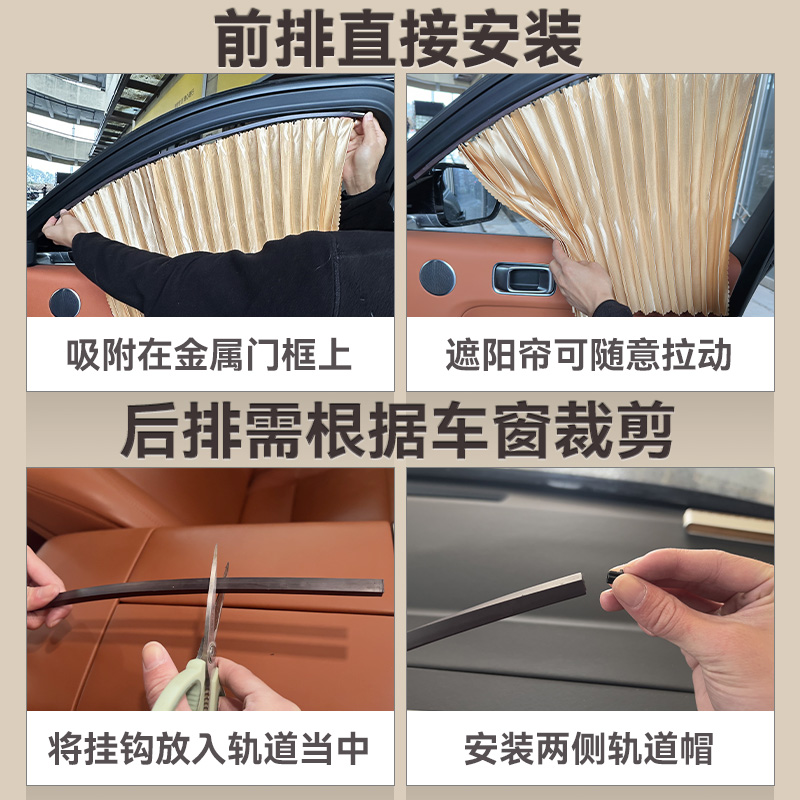 前排直接安装

吸附在金属门框上

遮阳帘可随意拉动

后排需根据车窗裁剪

将挂钩放入轨道当中

安装两侧轨道帽