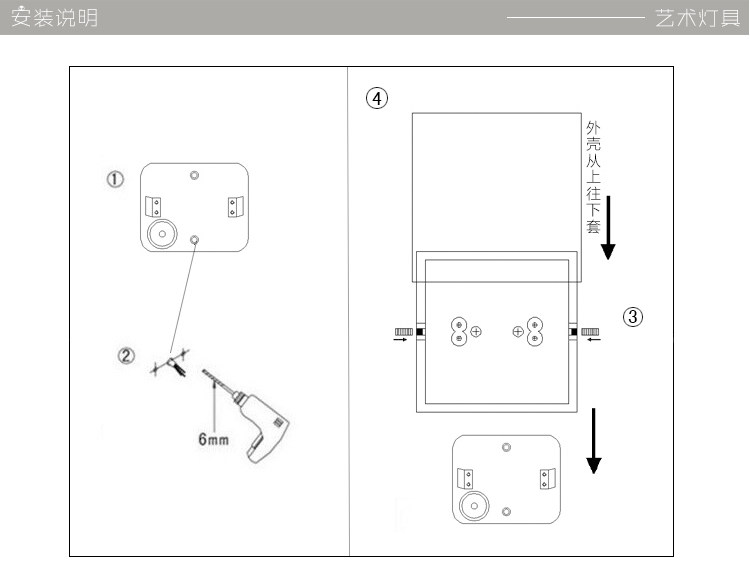 安装说明

艺术灯具

①

②

6mm

④

外壳从上往下套

③