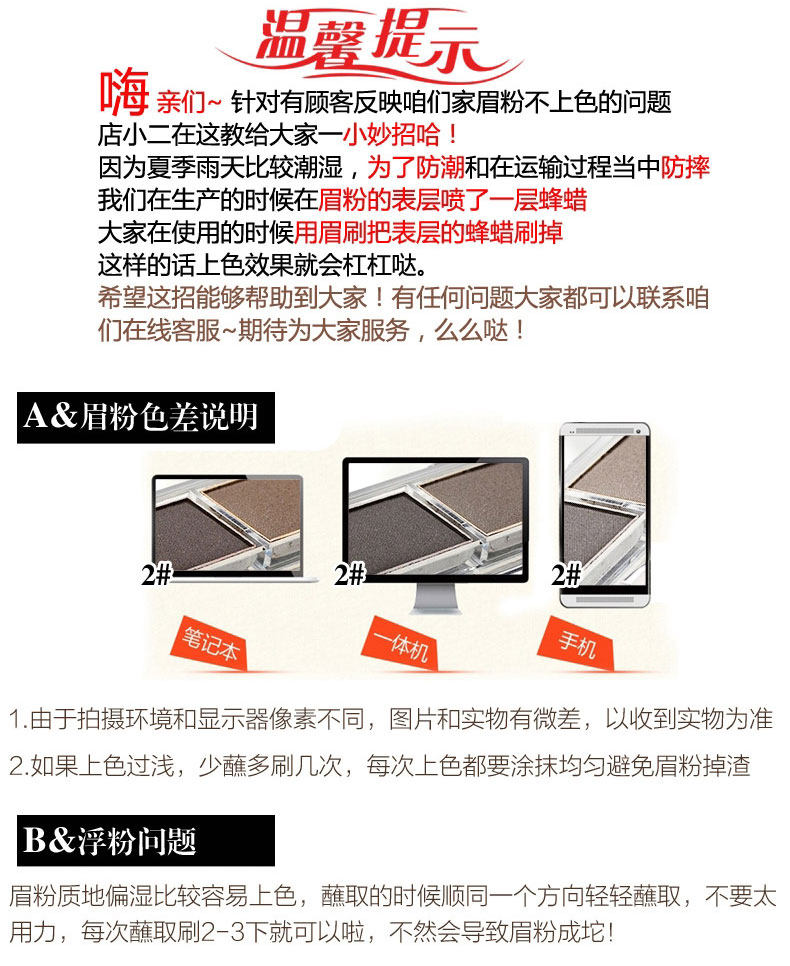 温馨提示

嗨 亲们~ 针对有顾客反映咱们家眉粉不上色的问题
店小二在这教给大家一小妙招哈！
因为夏季雨天比较潮湿，为了防潮和在运输过程当中防摔
我们在生产的时候在眉粉的表层喷了一层蜂蜡
大家在使用的时候用眉刷把表层的蜂蜡刷掉
这样的话上色效果就会杠杠哒。
希望这招能够帮助到大家！有任何问题大家都可以联系咱们在线客服~期待为大家服务，么么哒！

A&眉粉色差说明

2#
2#
2#
笔记本
一体机
手机

1.由于拍摄环境和显示器像素不同，图片和实物有微差，以收到实物为准
2.如果上色过浅，少蘸多刷几次，每次上色都要涂抹均匀避免眉粉掉渣

B&浮粉问题

眉粉质地偏湿比较容易上色，蘸取的时候顺同一个方向轻轻蘸取，不要太用力，每次蘸取刷2-3下就可以啦，不然会导致眉粉成坨！