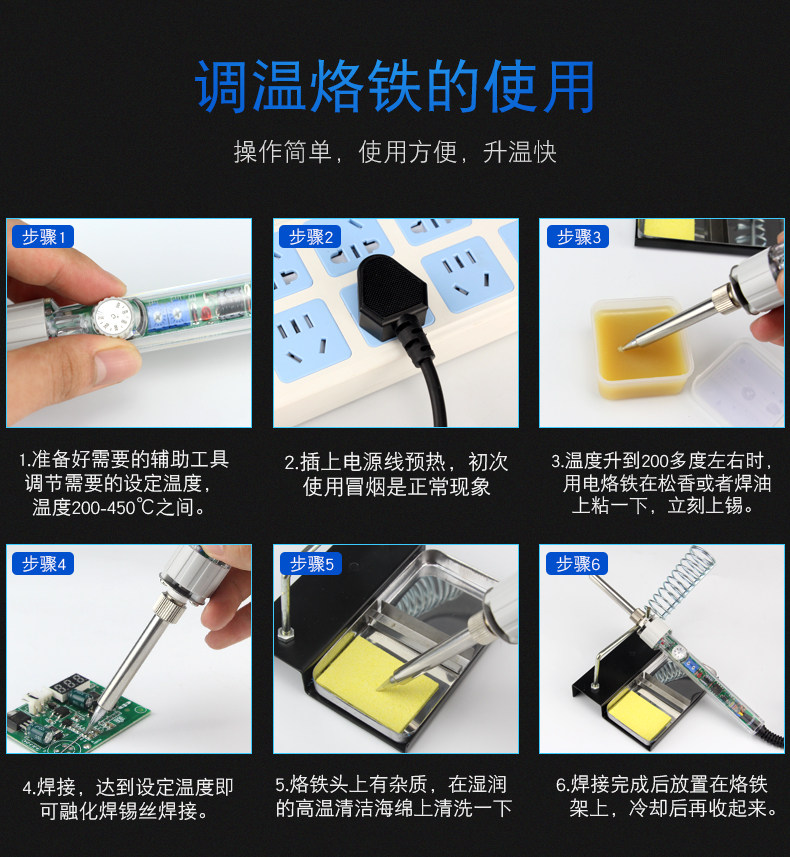 调温烙铁的使用

操作简单，使用方便，升温快

步骤1

1.准备好需要的辅助工具调节需要的设定温度，温度200-450℃之间。

步骤2

2.插上电源线预热，初次使用冒烟是正常现象

步骤3

3.温度升到200多度左右时，用电烙铁在松香或者焊油上粘一下，立刻上锡。

步骤4

4.焊接，达到设定温度即可融化焊锡丝焊接。

步骤5

5.烙铁头上有杂质，在湿润的高温清洁海绵上清洗一下

步骤6

6.焊接完成后放置在烙铁架上，冷却后再收起来。