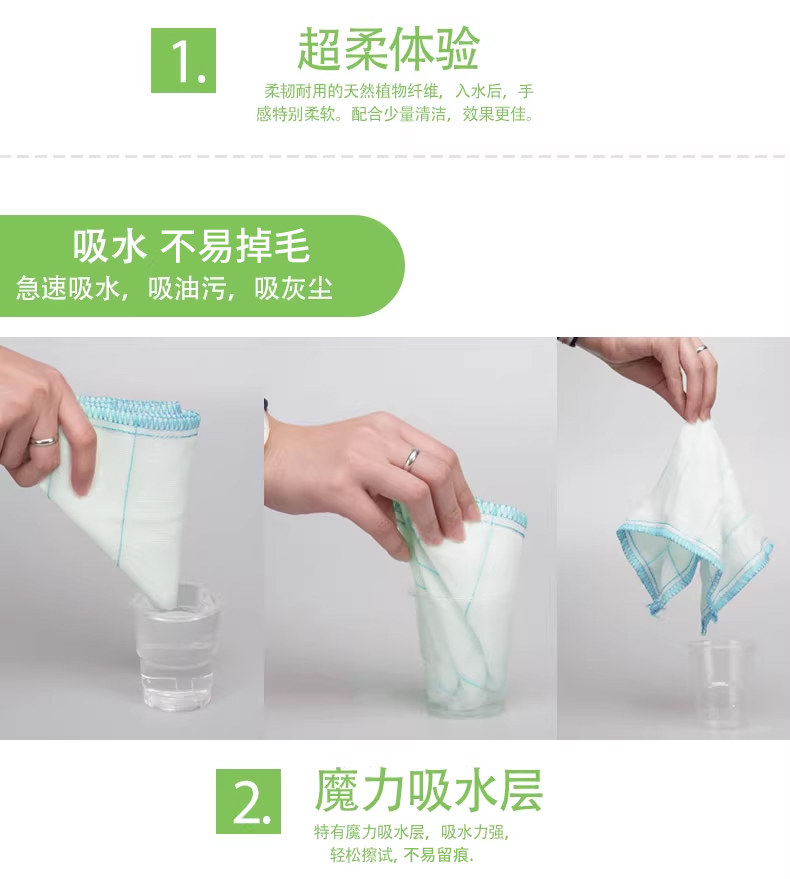 1. 超柔体验

柔韧耐用的天然植物纤维，入水后，手感特别柔软。配合少量清洁，效果更佳。

吸水 不易掉毛
急速吸水，吸油污，吸灰尘

2. 魔力吸水层

特有魔力吸水层，吸水力强，轻松擦试，不易留痕.