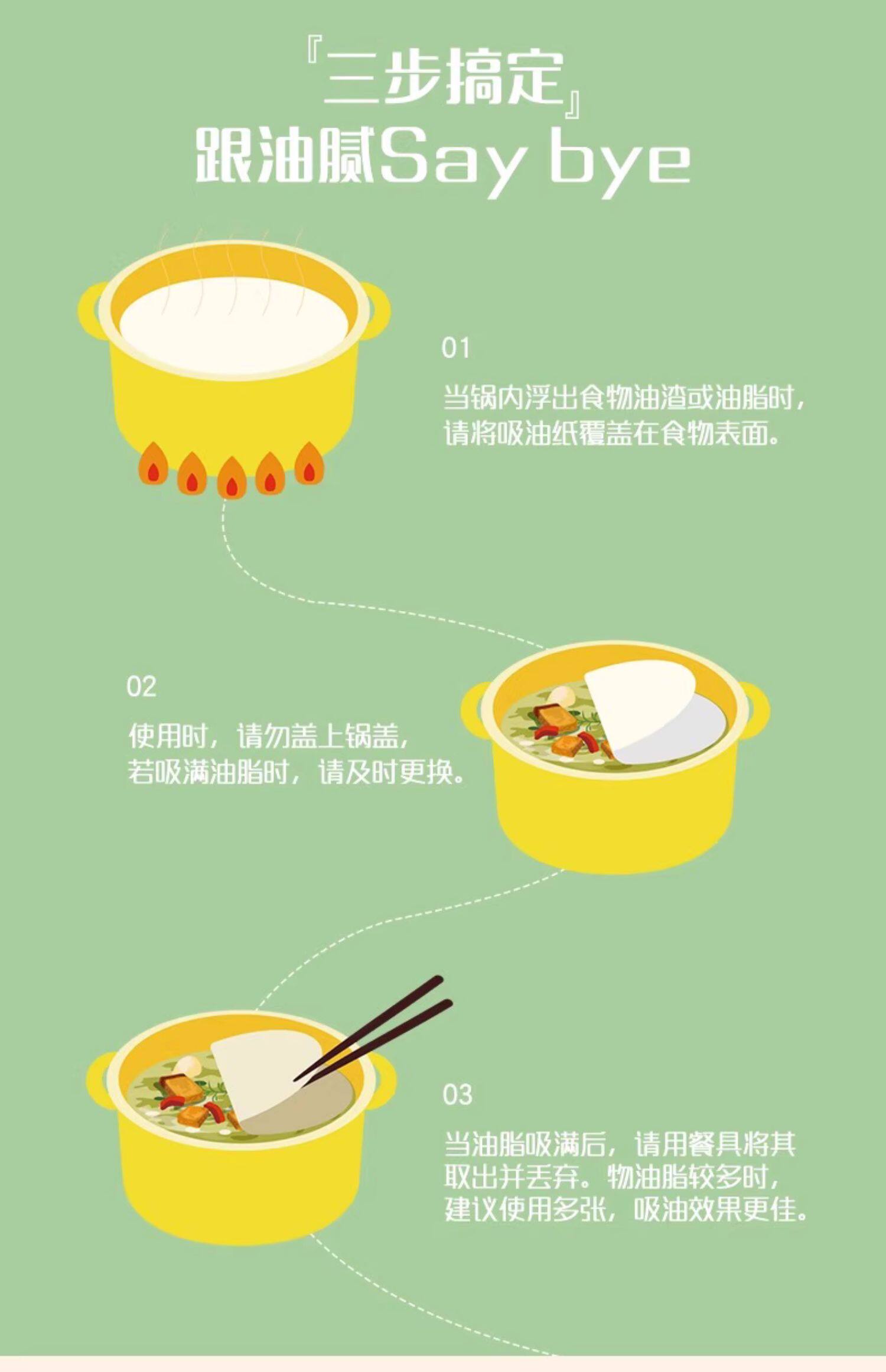 『三步搞定』
跟油腻Say bye

01
当锅内浮出食物油渣或油脂时，请将吸油纸覆盖在食物表面。

02
使用时，请勿盖上锅盖，若吸满油脂时，请及时更换。

03
当油脂吸满后，请用餐具将其取出并丢弃。物油脂较多时，建议使用多张，吸油效果更佳。