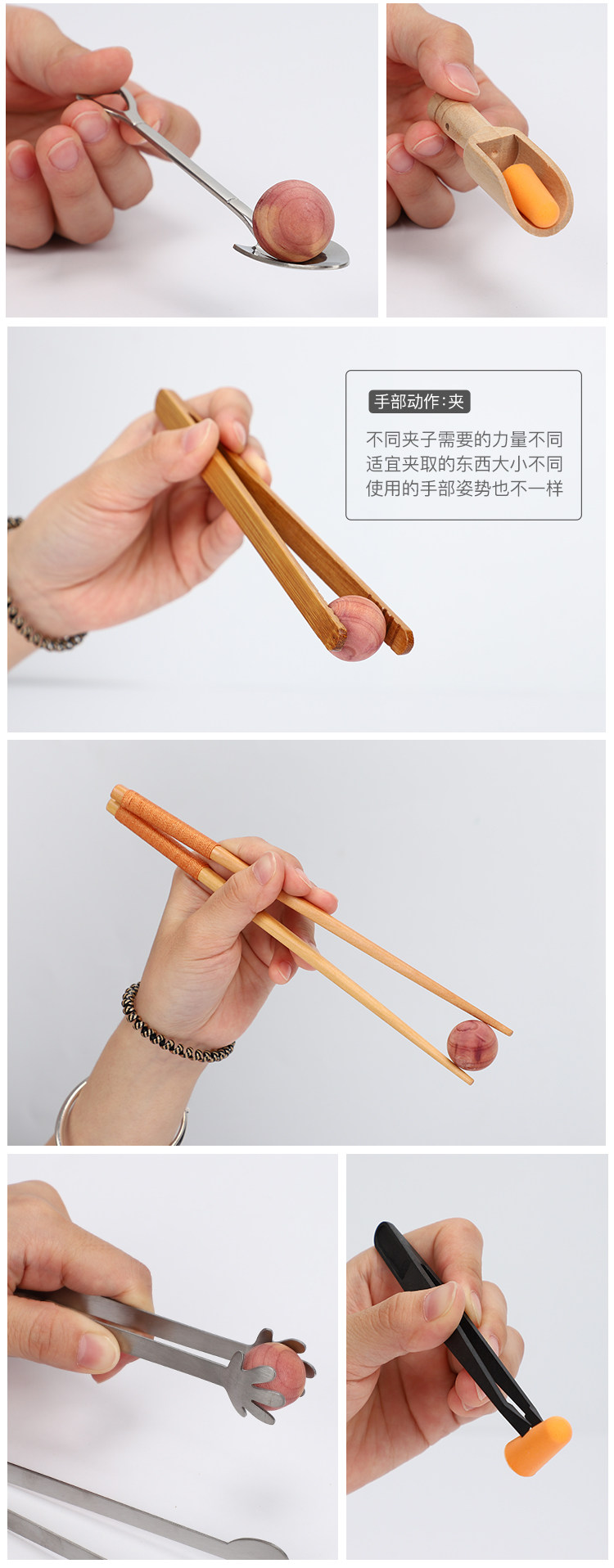 手部动作:夹

不同夹子需要的力量不同
适宜夹取的东西大小不同
使用的手部姿势也不一样