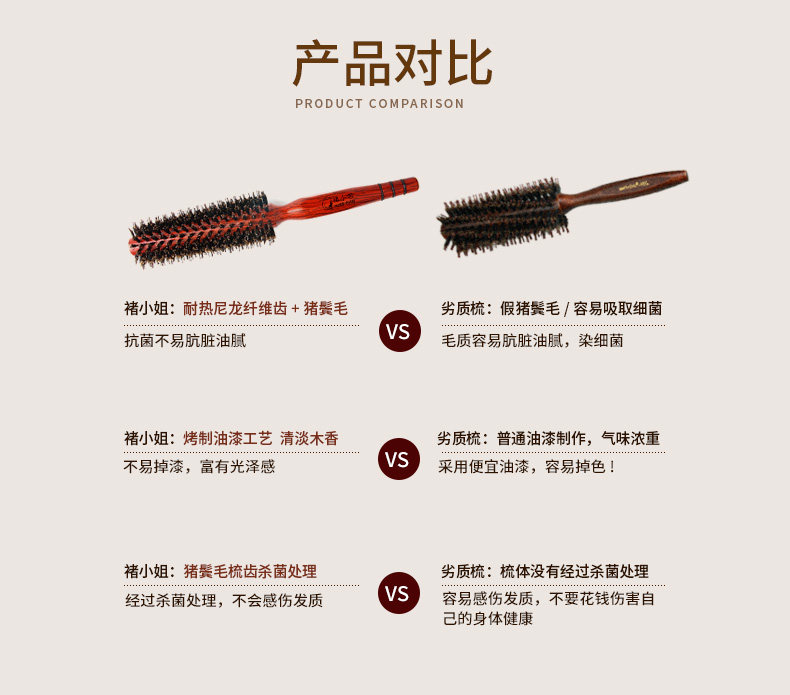 产品对比
PRODUCT COMPARISON

褚小姐：耐热尼龙纤维齿 + 猪鬃毛
抗菌不易肮脏油腻

VS

劣质梳：假猪鬃毛 / 容易吸取细菌
毛质容易肮脏油腻，染细菌

褚小姐：烤制油漆工艺 清淡木香
不易掉漆，富有光泽感

VS

劣质梳：普通油漆制作，气味浓重
采用便宜油漆，容易掉色！

褚小姐：猪鬃毛梳齿杀菌处理
经过杀菌处理，不会感伤发质

VS

劣质梳：梳体没有经过杀菌处理
容易感伤发质，不要花钱伤害自己的身体健康