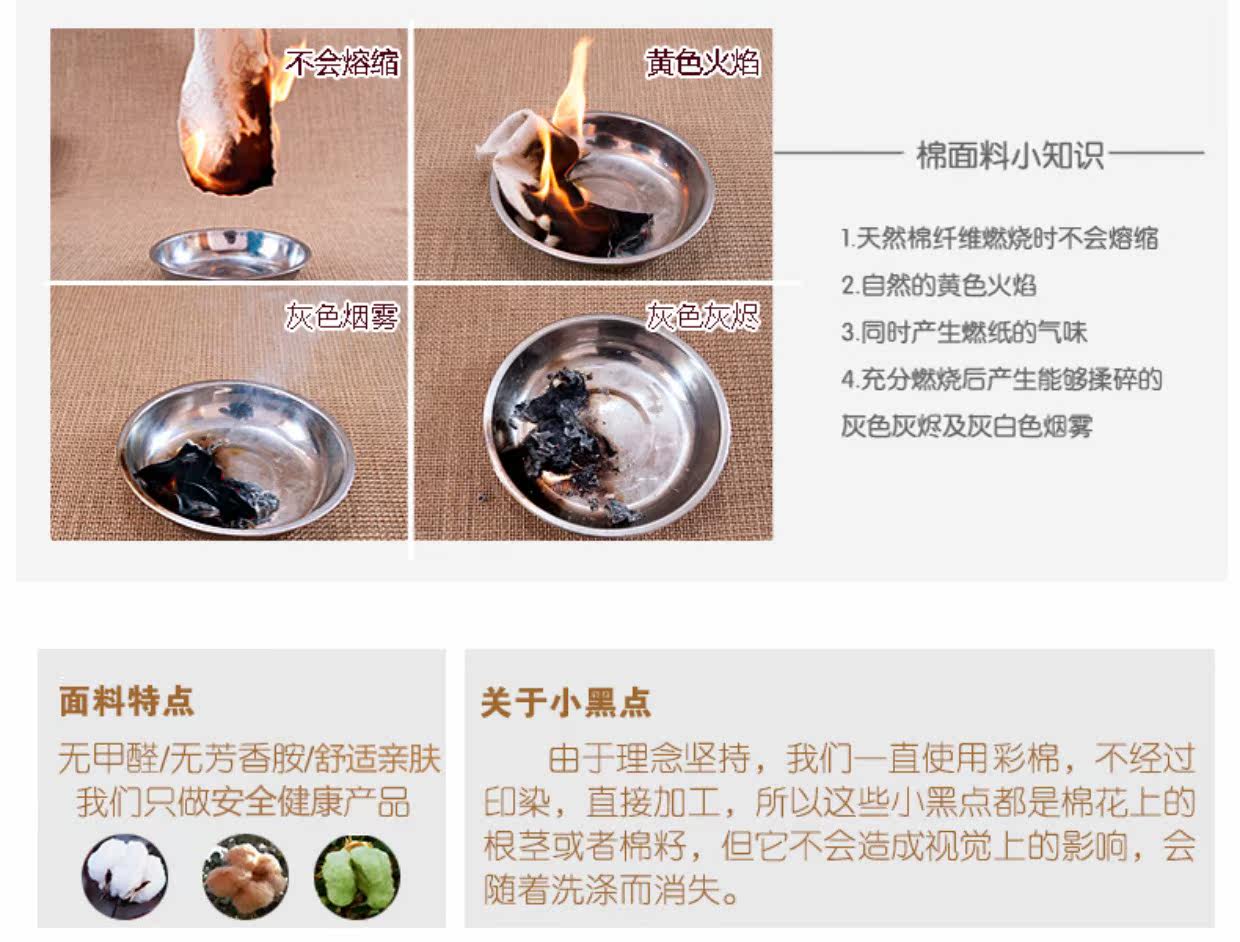 不会熔缩

黄色火焰

灰色烟雾

灰色灰烬

棉面料小知识

1.天然棉纤维燃烧时不会熔缩
2.自然的黄色火焰
3.同时产生燃纸的气味
4.充分燃烧后产生能够揉碎的灰色灰烬及灰白色烟雾

面料特点

无甲醛/无芳香胺/舒适亲肤
我们只做安全健康产品

关于小黑点

由于理念坚持，我们一直使用彩棉，不经过印染，直接加工，所以这些小黑点都是棉花上的根茎或者棉籽，但它不会造成视觉上的影响，会随着洗涤而消失。