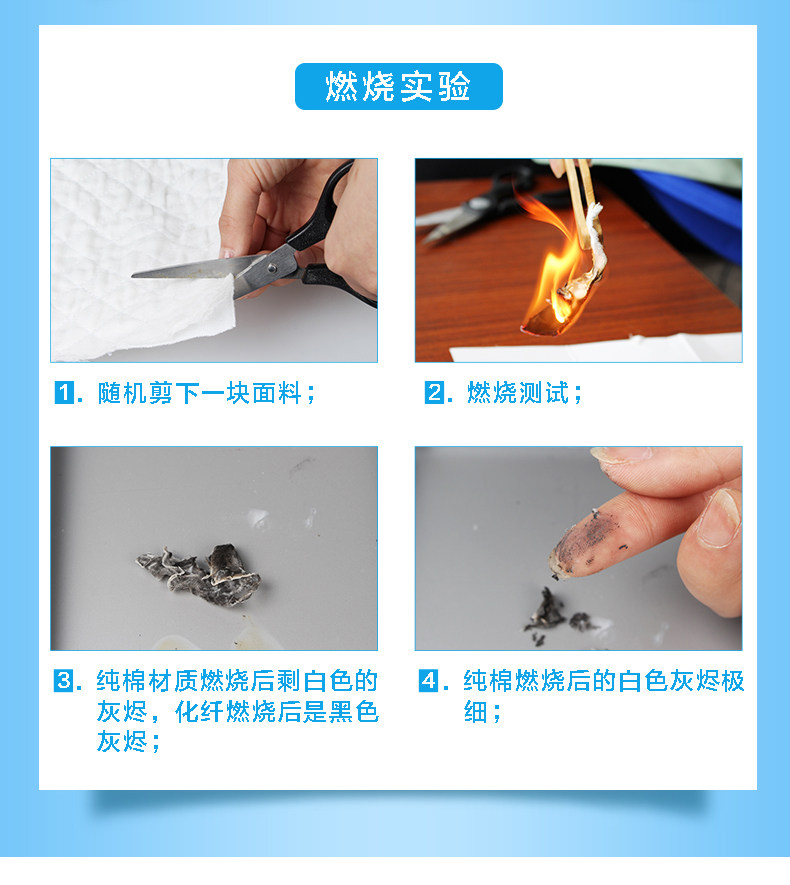 燃烧实验

1. 随机剪下一块面料；

2. 燃烧测试；

3. 纯棉材质燃烧后剩白色的灰烬，化纤燃烧后是黑色灰烬；

4. 纯棉燃烧后的白色灰烬极细；