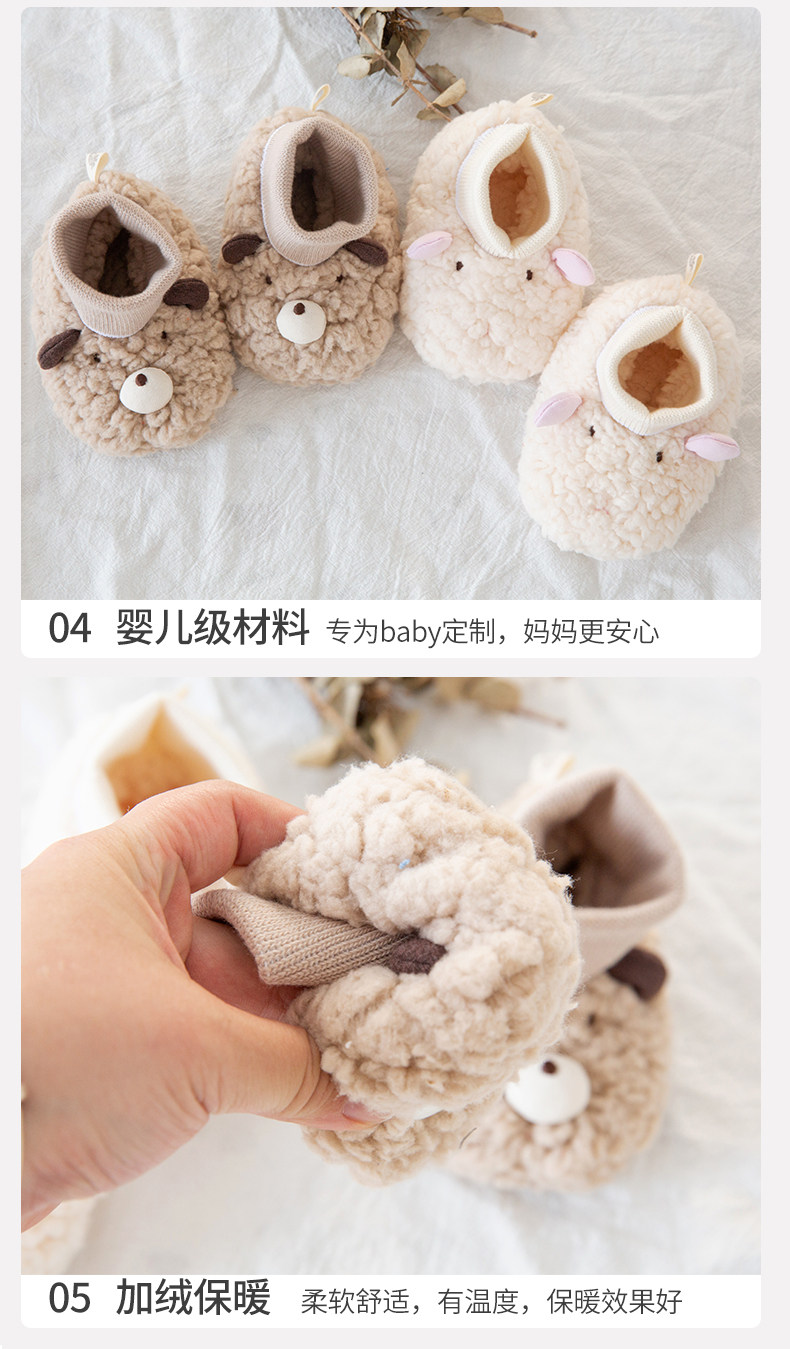 04 婴儿级材料 专为baby定制，妈妈更安心

05 加绒保暖 柔软舒适，有温度，保暖效果好