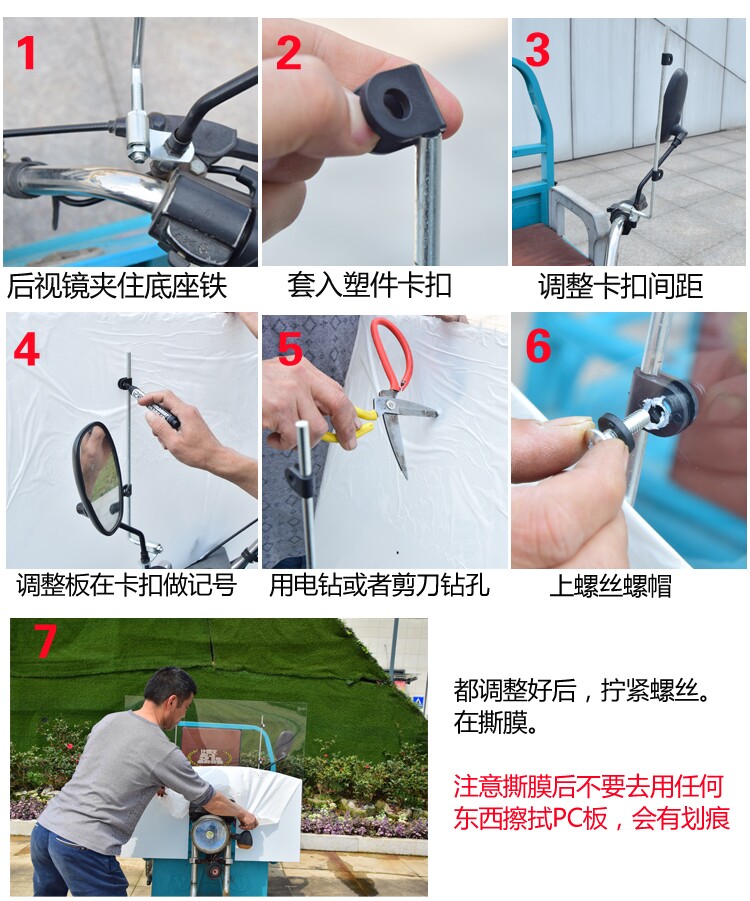 1

后视镜夹住底座铁

2

套入塑件卡扣

3

调整卡扣间距

4

调整板在卡扣做记号

5

用电钻或者剪刀钻孔

6

上螺丝螺帽

7

都调整好后，拧紧螺丝。
在撕膜。

注意撕膜后不要去用任何东西擦拭PC板，会有划痕