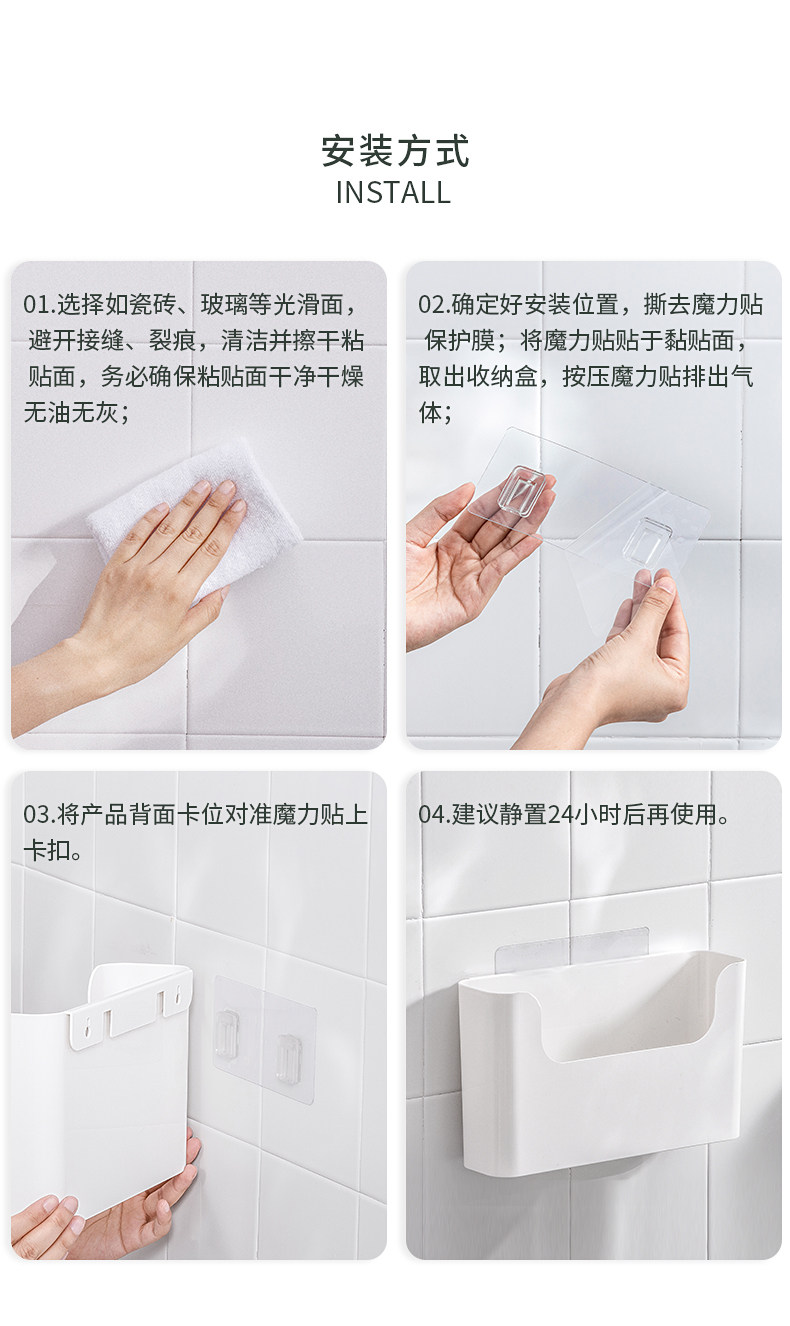 安装方式
INSTALL

01.选择如瓷砖、玻璃等光滑面，避开接缝、裂痕，清洁并擦干粘贴面，务必确保粘贴面干净干燥无油无灰；

02.确定好安装位置，撕去魔力贴保护膜；将魔力贴贴于黏贴面，取出收纳盒，按压魔力贴排出气体；

03.将产品背面卡位对准魔力贴上卡扣。

04.建议静置24小时后再使用。