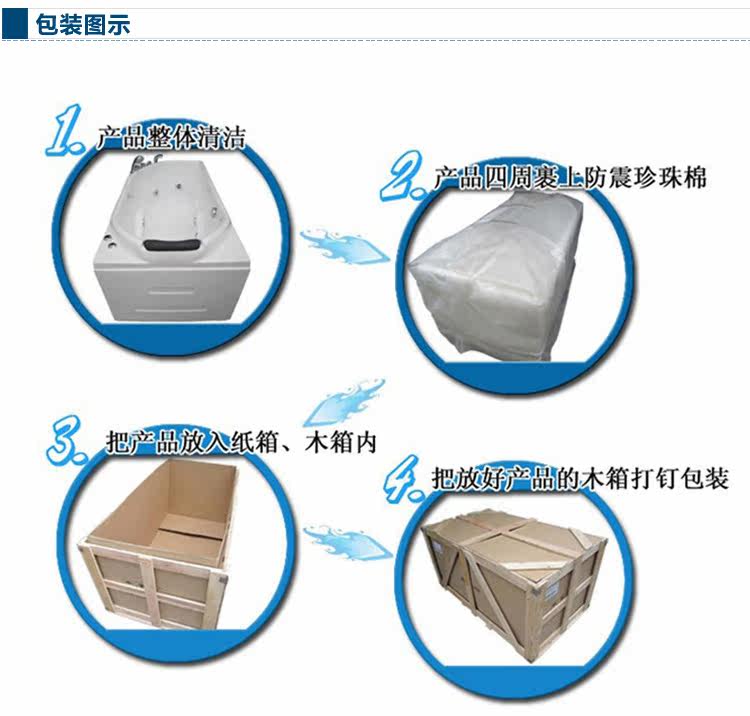 包装图示

1. 产品整体清洁

2. 产品四周裹上防震珍珠棉

3. 把产品放入纸箱、木箱内

4. 把放好产品的木箱打钉包装