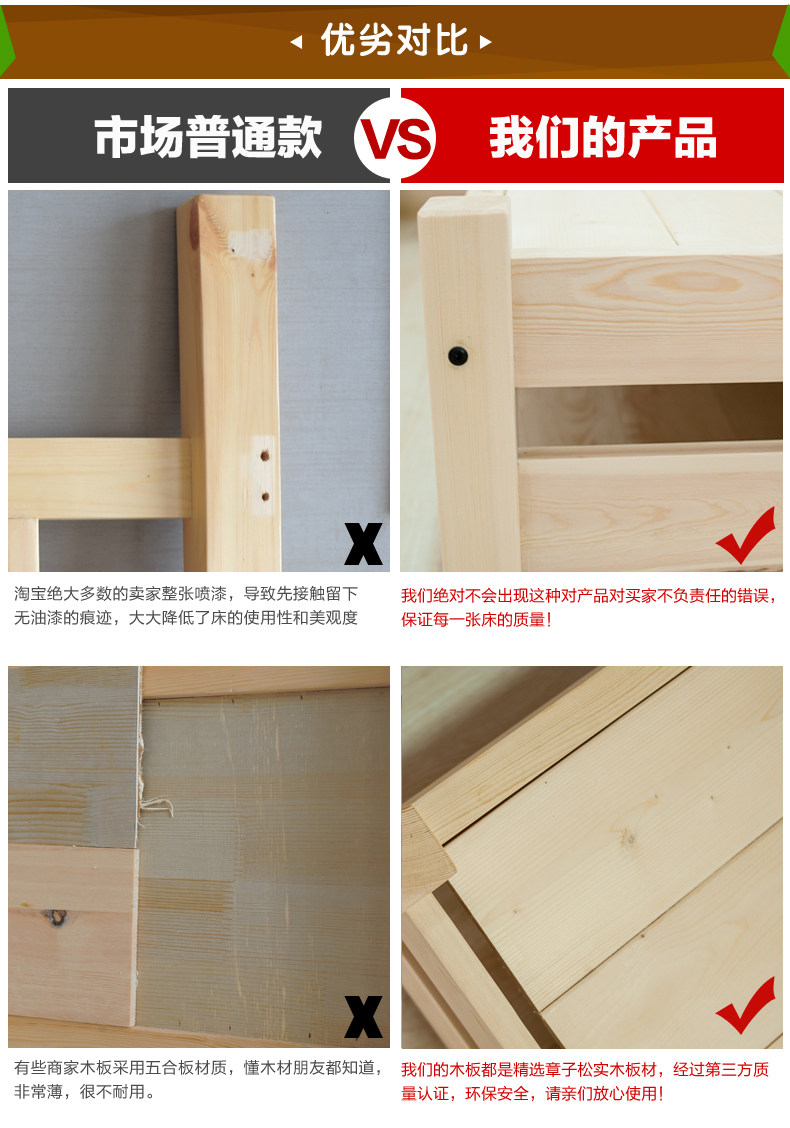 优劣对比

市场普通款 VS 我们的产品

X

淘宝绝大多数的卖家整张喷漆，导致先接触留下无油漆的痕迹，大大降低了床的使用性和美观度

我们绝对不会出现这种对产品对买家不负责任的错误，保证每一张床的质量！

X

有些商家木板采用五合板材质，懂木材朋友都知道，非常薄，很不耐用。

我们的木板都是精选章子松实木板材，经过第三方质量认证，环保安全，请亲们放心使用！