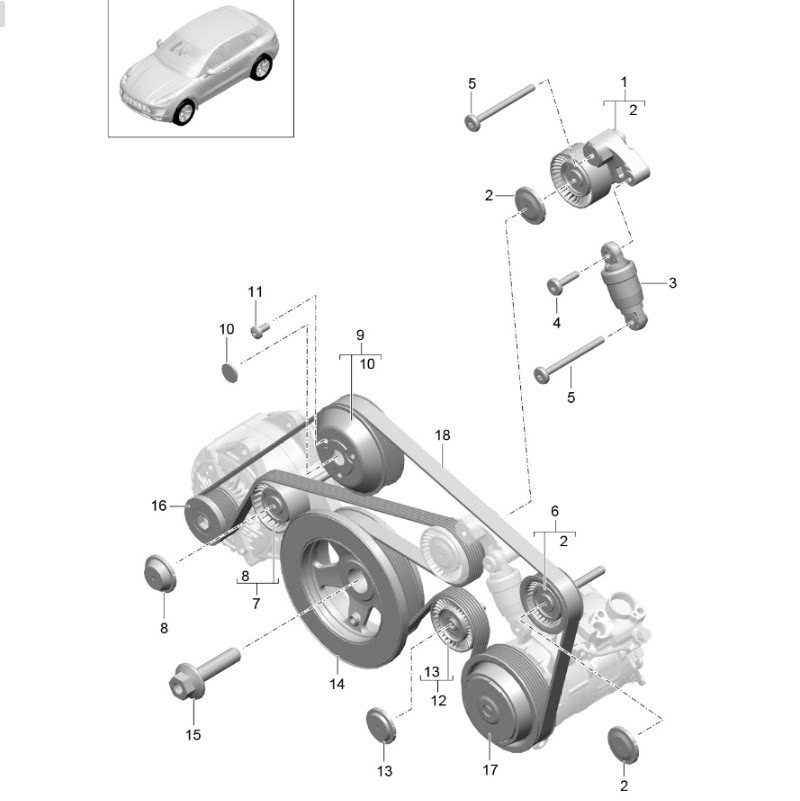 5
1
2
2
3
4
5
11
10
9
10
18
16
6
2
8
7
8
14
13
12
15
13
17
2