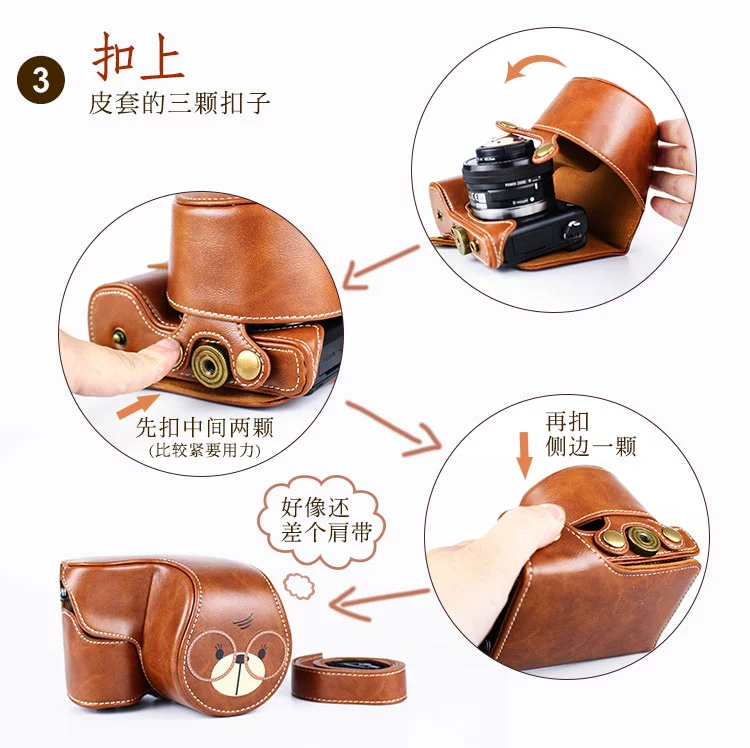 3 扣上
皮套的三颗扣子

先扣中间两颗
(比较紧要用力)

再扣
侧边一颗

好像还
差个肩带