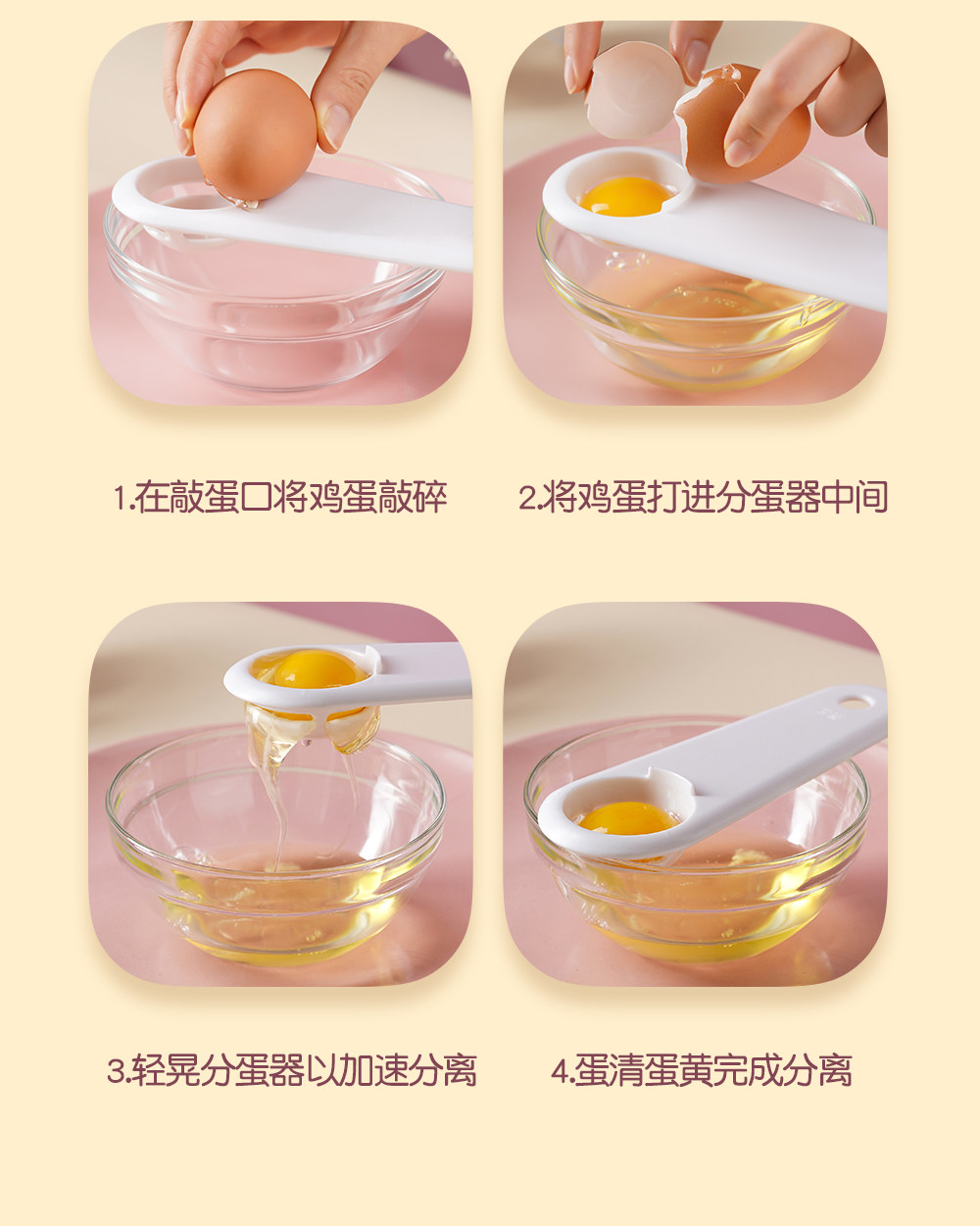 1.在敲蛋口将鸡蛋敲碎

2.将鸡蛋打进分蛋器中间

3.轻晃分蛋器以加速分离

4.蛋清蛋黄完成分离