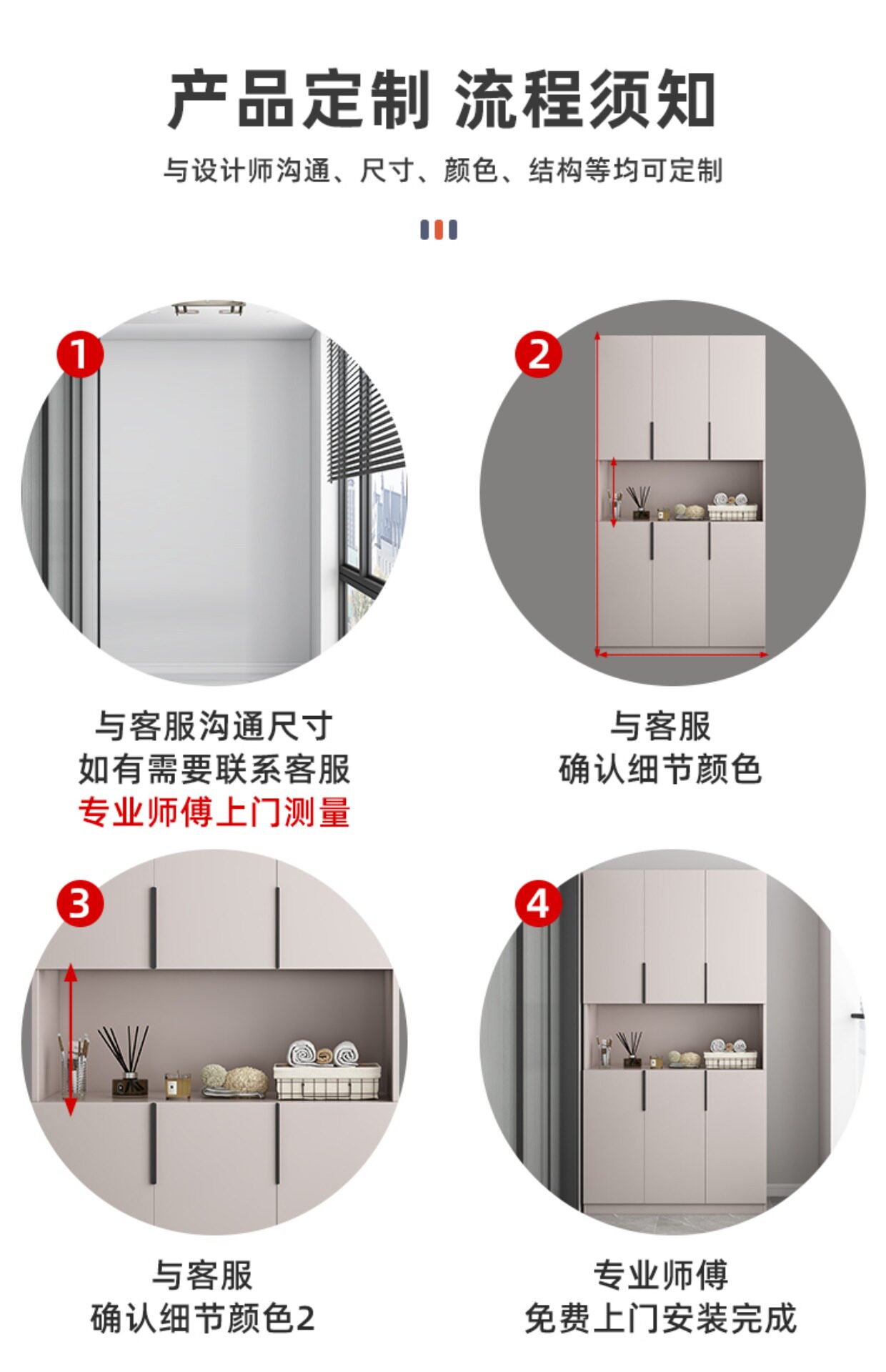 产品定制 流程须知

与设计师沟通、尺寸、颜色、结构等均可定制

1

与客服沟通尺寸
如有需要联系客服
专业师傅上门测量

2

与客服
确认细节颜色

3

与客服
确认细节颜色2

4

专业师傅
免费上门安装完成