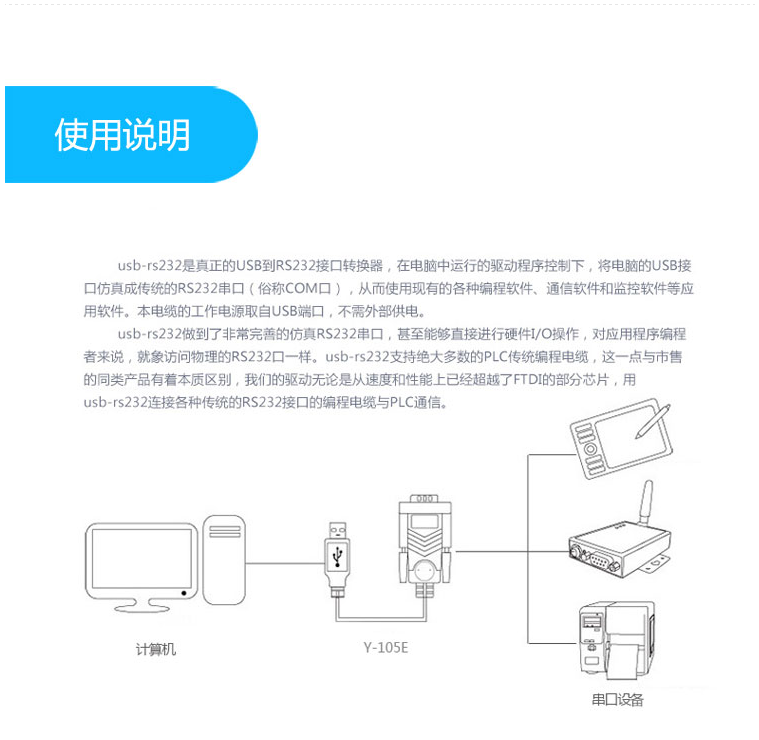 使用说明

usb-rs232是真正的USB到RS232接口转换器，在电脑中运行的驱动程序控制下，将电脑的USB接口仿真成传统的RS232串口（俗称COM口），从而使用现有的各种编程软件、通信软件和监控软件等应用软件。本电缆的工作电源取自USB端口，不需外部供电。

usb-rs232做到了非常完善的仿真RS232串口，甚至能够直接进行硬件I/O操作，对应用程序编程者来说，就象访问物理的RS232口一样。usb-rs232支持绝大多数的PLC传统编程电缆，这一点与市售的同类产品有着本质区别，我们的驱动无论是从速度和性能上已经超越了FTDI的部分芯片，用usb-rs232连接各种传统的RS232接口的编程电缆与PLC通信。

计算机

Y-105E

串口设备