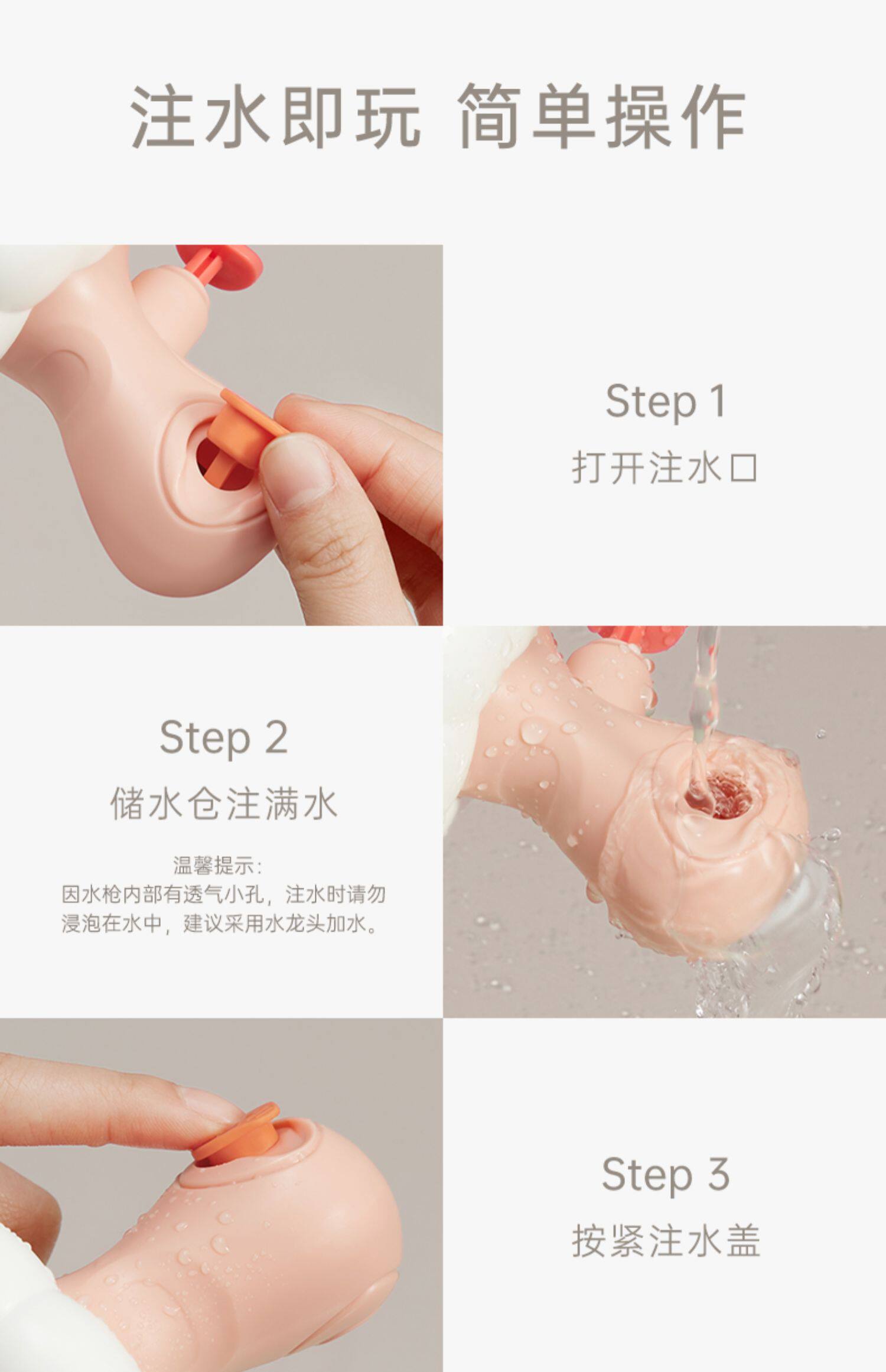 注水即玩 简单操作

Step 1
打开注水口

Step 2
储水仓注满水

温馨提示：
因水枪内部有透气小孔，注水时请勿浸泡在水中，建议采用水龙头加水。

Step 3
按紧注水盖