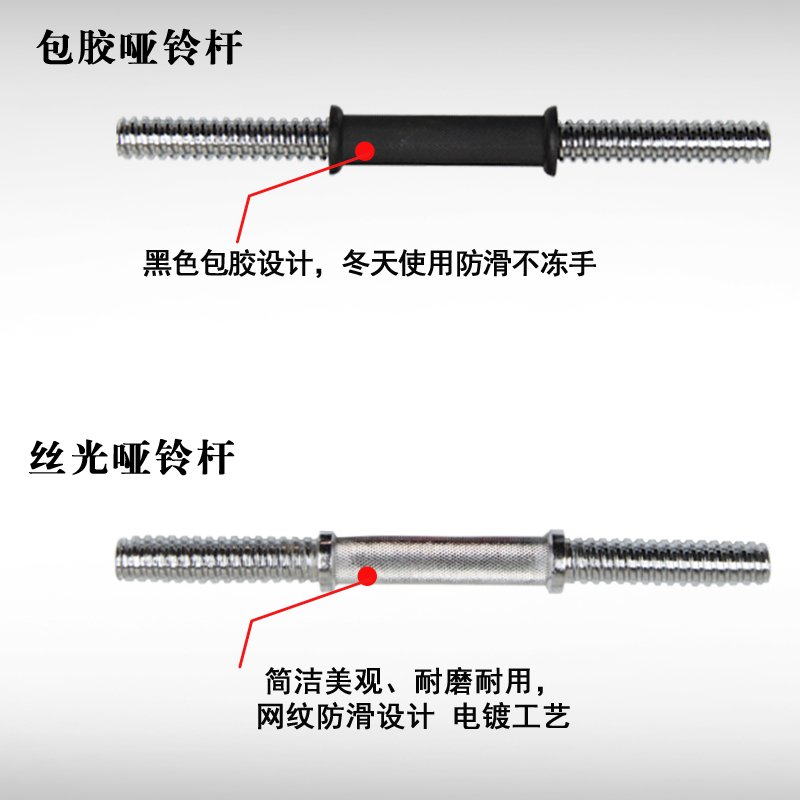 包胶哑铃杆

黑色包胶设计，冬天使用防滑不冻手

丝光哑铃杆

简洁美观、耐磨耐用，
网纹防滑设计 电镀工艺