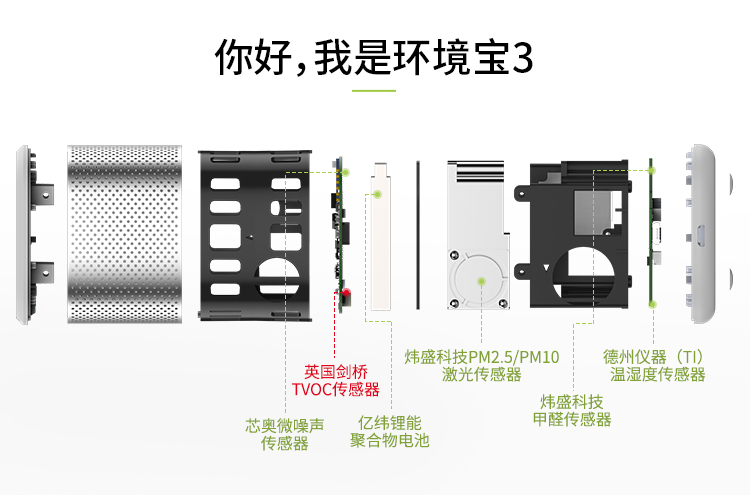 你好，我是环境宝3

英国剑桥
TVOC传感器

芯奥微噪声
传感器

亿纬锂能
聚合物电池

炜盛科技PM2.5/PM10
激光传感器

炜盛科技
甲醛传感器

德州仪器（TI）
温湿度传感器