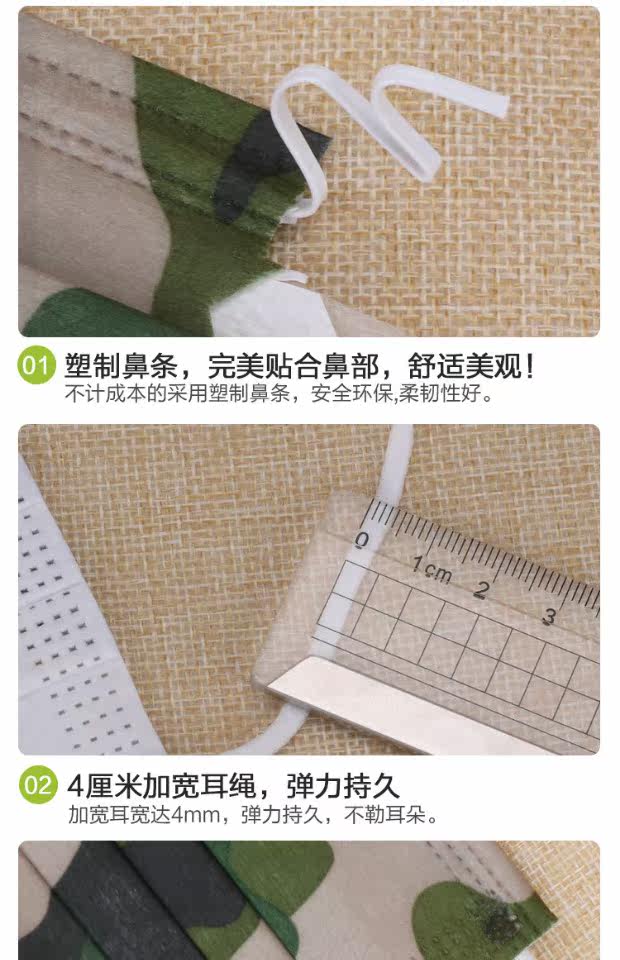 01 塑制鼻条，完美贴合鼻部，舒适美观！
不计成本的采用塑制鼻条，安全环保,柔韧性好。

0 1cm 2 3

02 4厘米加宽耳绳，弹力持久
加宽耳宽达4mm，弹力持久，不勒耳朵。