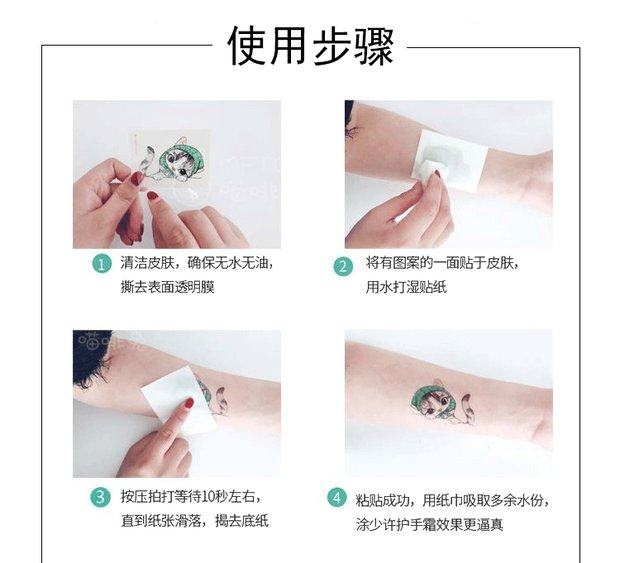 使用步骤

1 清洁皮肤，确保无水无油，撕去表面透明膜

2 将有图案的一面贴于皮肤，用水打湿贴纸

3 按压拍打等待10秒左右，直到纸张滑落，揭去底纸

4 粘贴成功，用纸巾吸取多余水份，涂少许护手霜效果更逼真