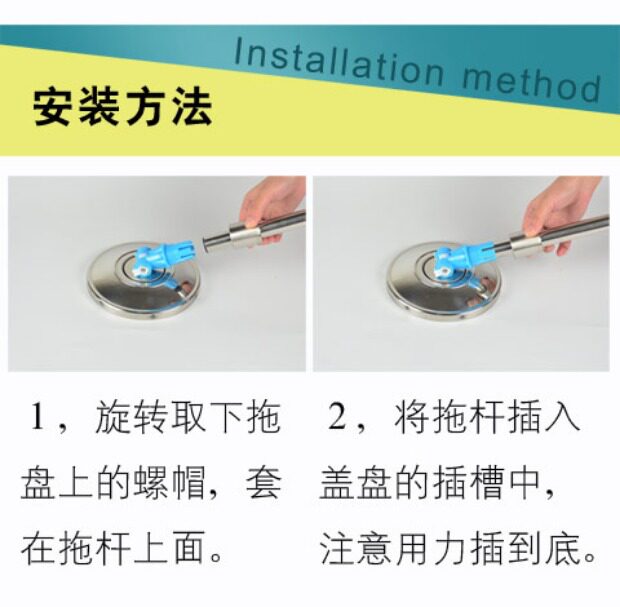 Installation method

安装方法

1，旋转取下拖盘上的螺帽，套在拖杆上面。

2，将拖杆插入盖盘的插槽中，注意用力插到底。