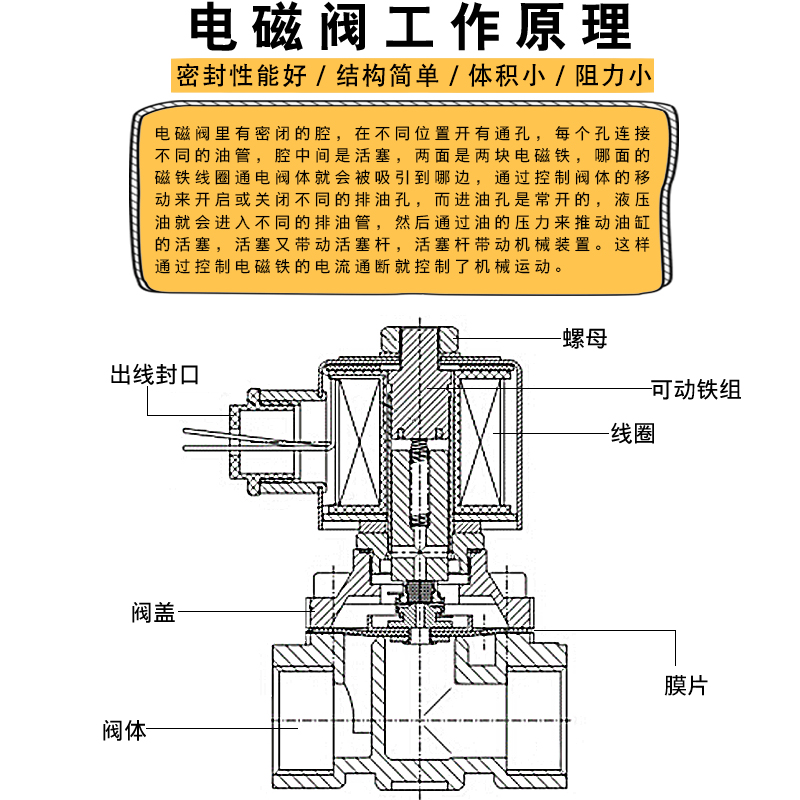 电磁阀工作原理

密封性能好 / 结构简单 / 体积小 / 阻力小

电磁阀里有密闭的腔，在不同位置开有通孔，每个孔连接不同的油管，腔中间是活塞，两面是两块电磁铁，哪面的磁铁线圈通电阀体就会被吸引到哪边，通过控制阀体的移动来开启或关闭不同的排油孔，而进油孔是常开的，液压油就会进入不同的排油管，然后通过油的压力来推动油缸的活塞，活塞又带动活塞杆，活塞杆带动机械装置。这样通过控制电磁铁的电流通断就控制了机械运动。

螺母
出线封口
可动铁组
线圈
阀盖
膜片
阀体