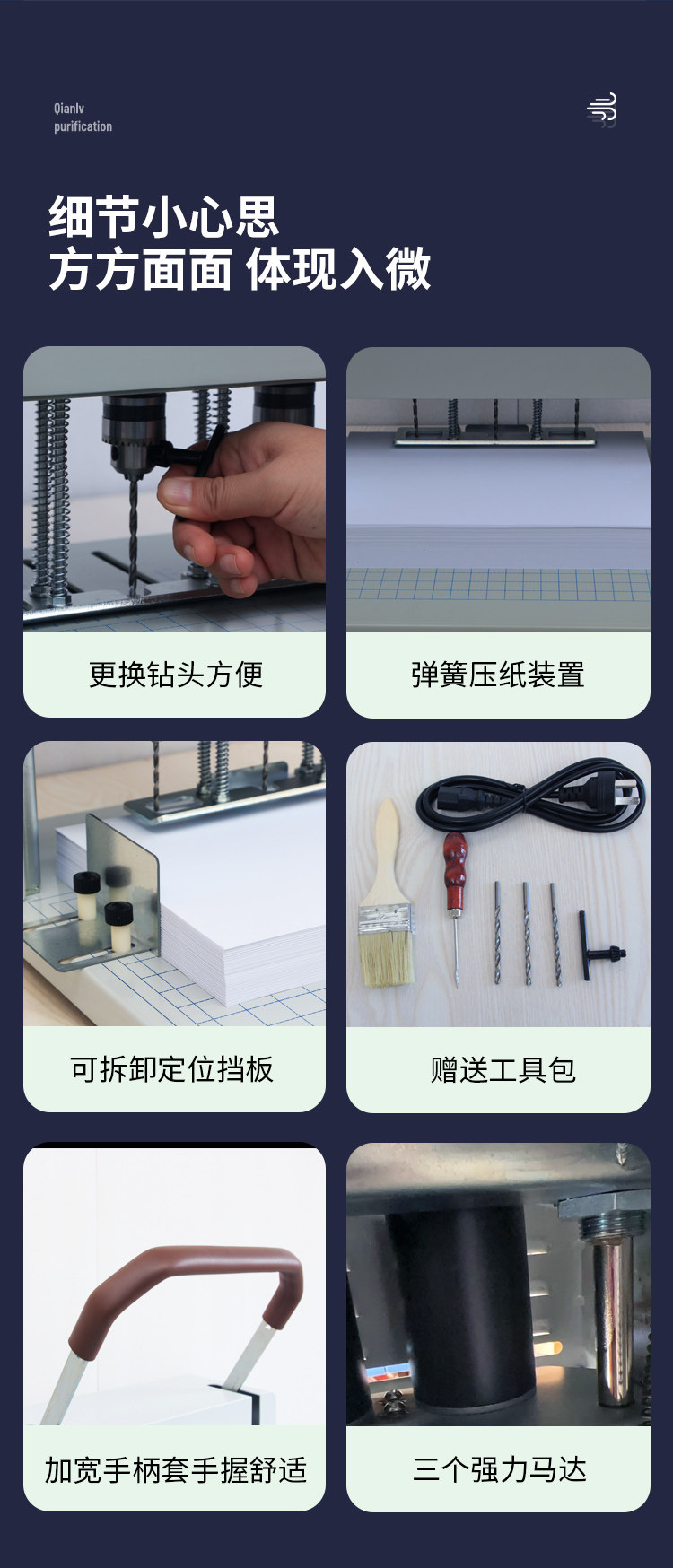 Qianlv
purification

细节小心思
方方面面 体现入微

更换钻头方便

弹簧压纸装置

可拆卸定位挡板

赠送工具包

加宽手柄套手握舒适

三个强力马达