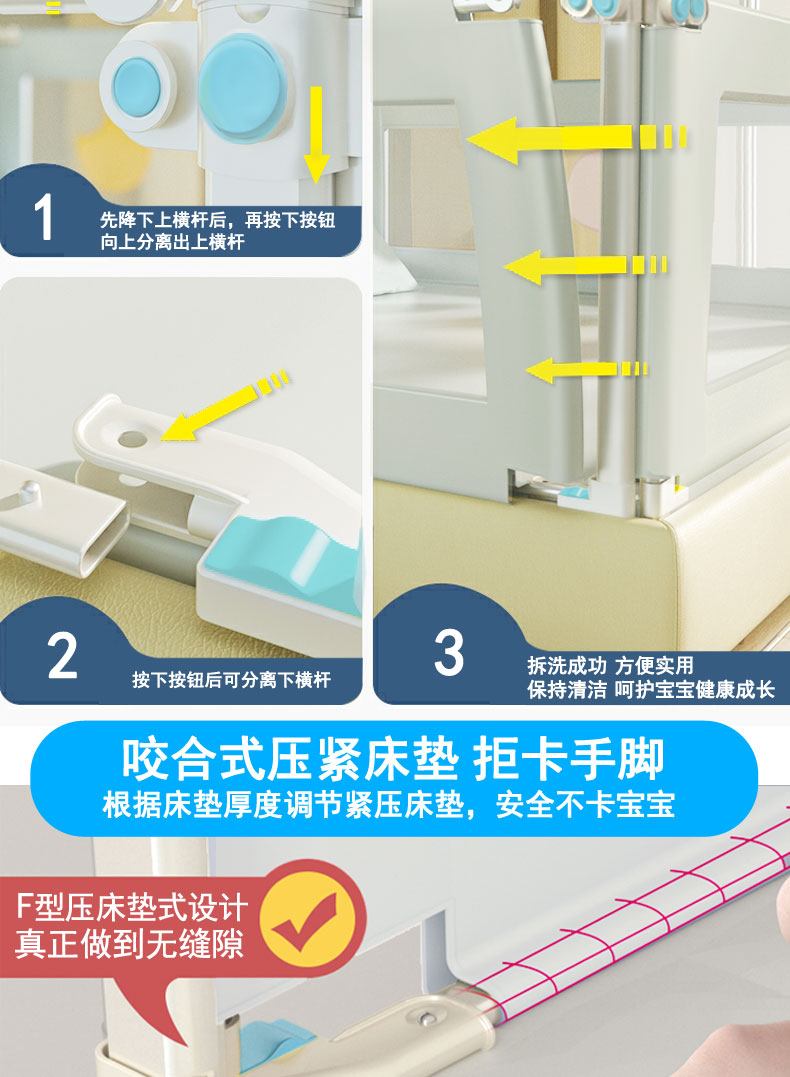 1
先降下上横杆后，再按下按钮向上分离出上横杆

2
按下按钮后可分离下横杆

3
拆洗成功 方便实用
保持清洁 呵护宝宝健康成长

咬合式压紧床垫 拒卡手脚
根据床垫厚度调节紧压床垫，安全不卡宝宝

F型压床垫式设计
真正做到无缝隙