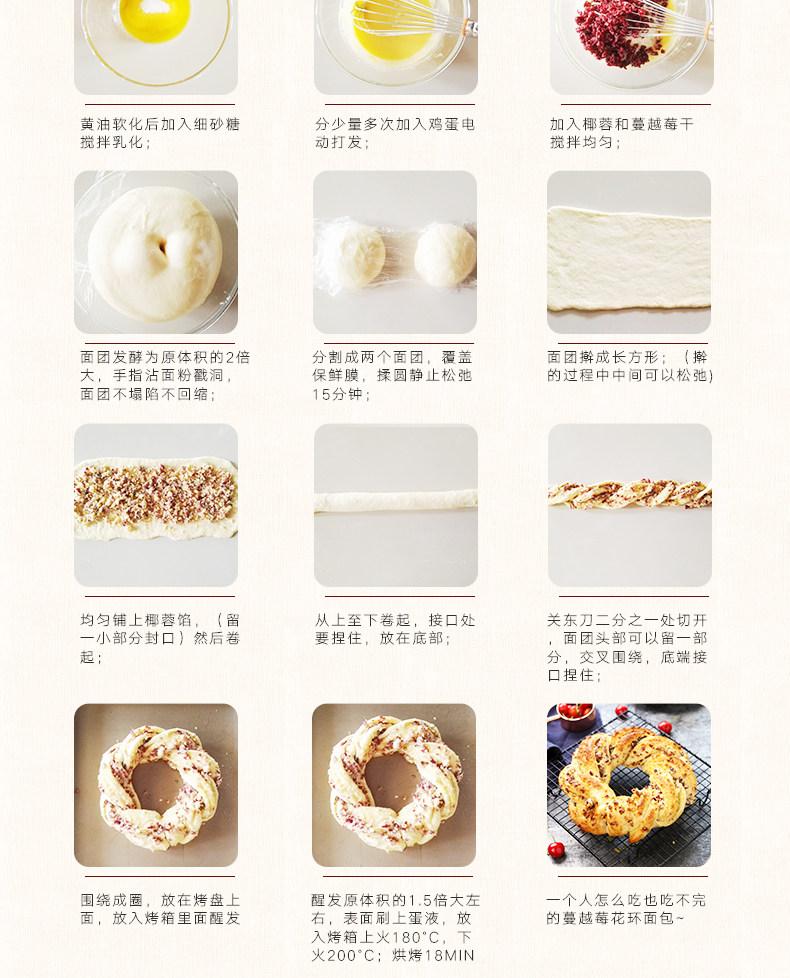 黄油软化后加入细砂糖搅拌乳化；

分少量多次加入鸡蛋电动打发；

加入椰蓉和蔓越莓干搅拌均匀；

面团发酵为原体积的2倍大，手指沾面粉戳洞，面团不塌陷不回缩；

分割成两个面团，覆盖保鲜膜，揉圆静止松弛15分钟；

面团擀成长方形；（擀的过程中中间可以松弛）

均匀铺上椰蓉馅，（留一小部分封口）然后卷起；

从上至下卷起，接口处要捏住，放在底部；

关东刀二分之一处切开，面团头部可以留一部分，交叉围绕，底端接口捏住；

围绕成圈，放在烤盘上面，放入烤箱里面醒发

醒发原体积的1.5倍大左右，表面刷上蛋液，放入烤箱上火180°C，下火200°C；烘烤18MIN

一个人怎么吃也吃不完的蔓越莓花环面包~