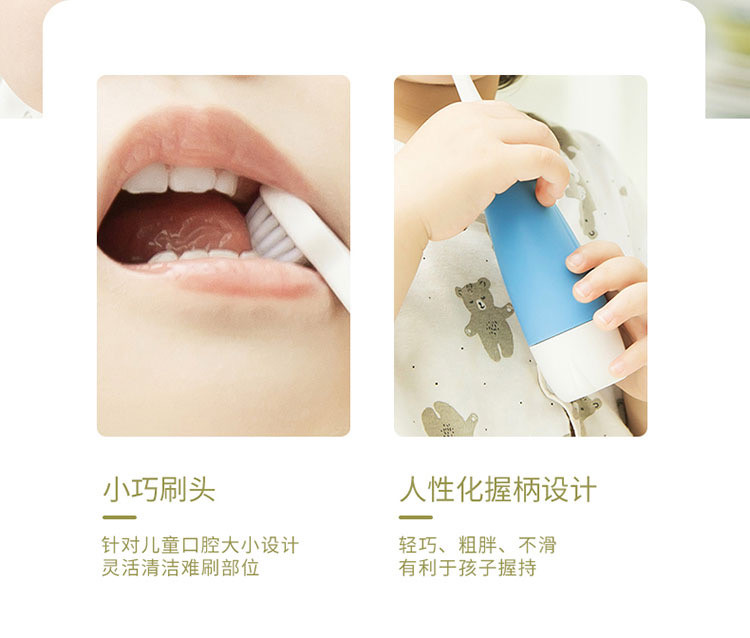 小巧刷头

针对儿童口腔大小设计
灵活清洁难刷部位

人性化握柄设计

轻巧、粗胖、不滑
有利于孩子握持