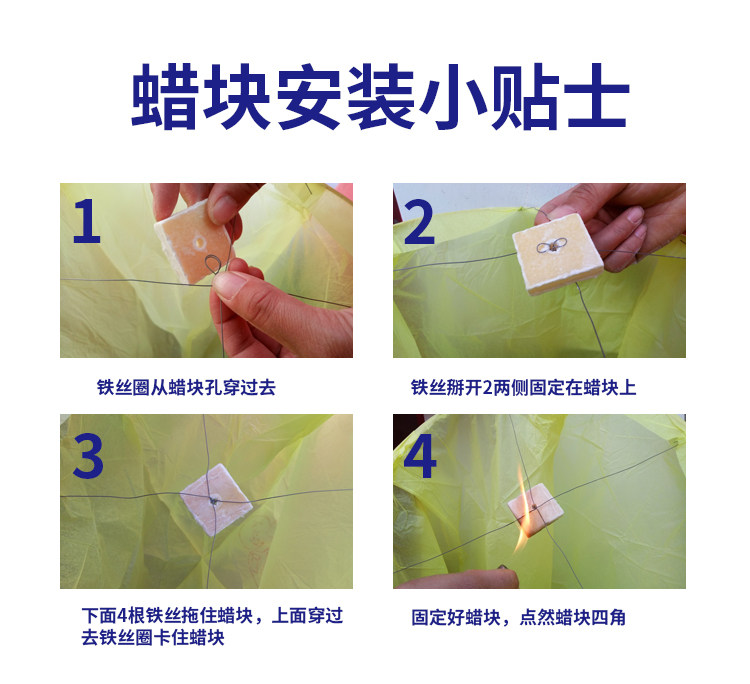 蜡块安装小贴士

1

铁丝圈从蜡块孔穿过去

2

铁丝掰开2两侧固定在蜡块上

3

下面4根铁丝拖住蜡块，上面穿过去铁丝圈卡住蜡块

4

固定好蜡块，点然蜡块四角