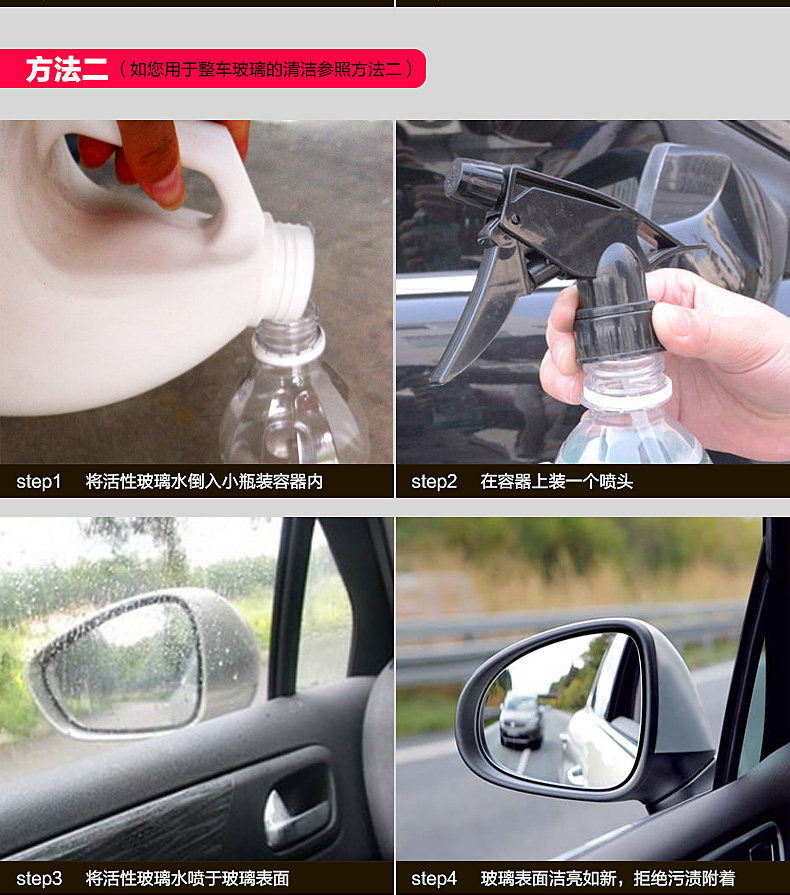 方法二（如您用于整车玻璃的清洁参照方法二）

step1 将活性玻璃水倒入小瓶装容器内

step2 在容器上装一个喷头

step3 将活性玻璃水喷于玻璃表面

step4 玻璃表面洁亮如新，拒绝污渍附着