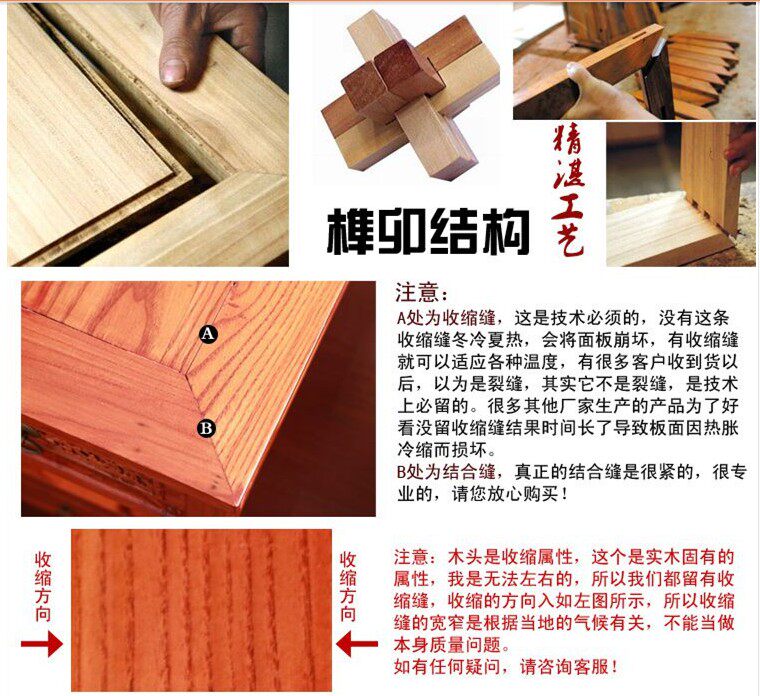 榫卯结构

精湛工艺

A

B

注意：
A处为收缩缝，这是技术必须的，没有这条收缩缝冬冷夏热，会将面板崩坏，有收缩缝就可以适应各种温度，有很多客户收到货以后，以为是裂缝，其实它不是裂缝，是技术上必留的。很多其他厂家生产的产品为了好看没留收缩缝结果时间长了导致板面因热胀冷缩而损坏。
B处为结合缝，真正的结合缝是很紧的，很专业的，请您放心购买！

收缩方向

收缩方向

注意：木头是收缩属性，这个是实木固有的属性，我是无法左右的，所以我们都留有收缩缝，收缩的方向入如左图所示，所以收缩缝的宽窄是根据当地的气候有关，不能当做本身质量问题。
如有任何疑问，请咨询客服！