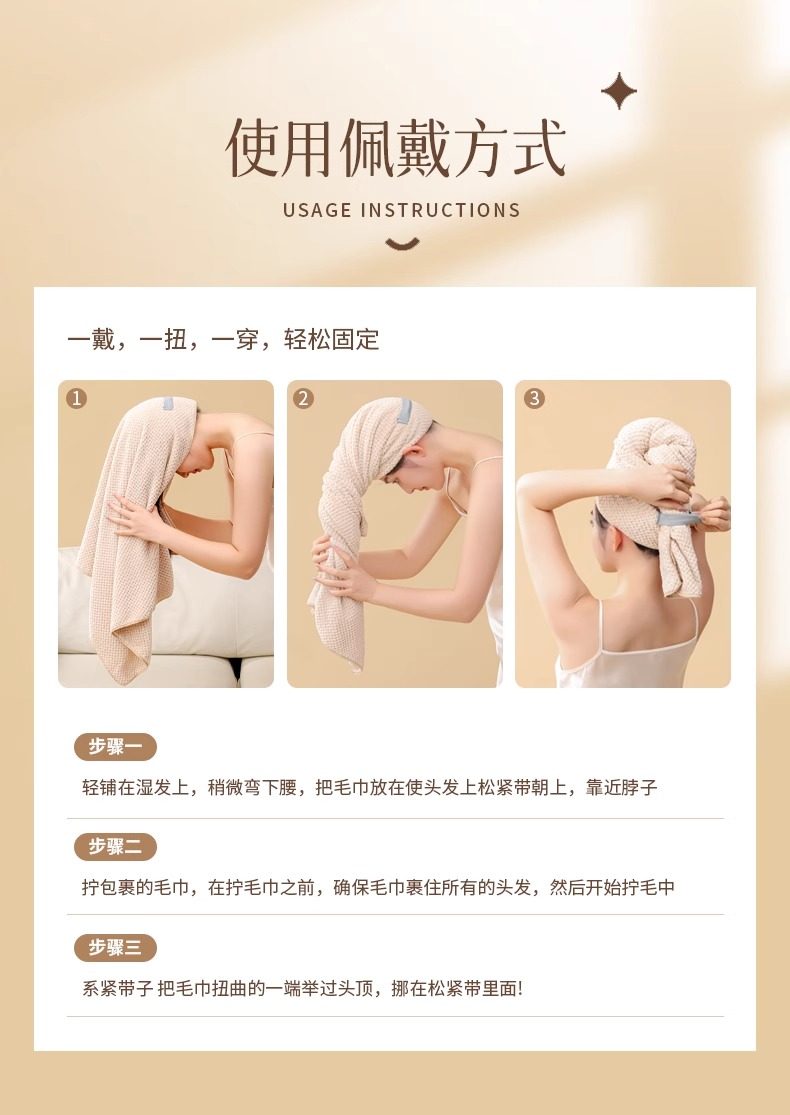 使用佩戴方式

USAGE INSTRUCTIONS

一戴，一扭，一穿，轻松固定

1

2

3

步骤一

轻铺在湿发上，稍微弯下腰，把毛巾放在使头发上松紧带朝上，靠近脖子

步骤二

拧包裹的毛巾，在拧毛巾之前，确保毛巾裹住所有的头发，然后开始拧毛中

步骤三

系紧带子 把毛巾扭曲的一端举过头顶，挪在松紧带里面!