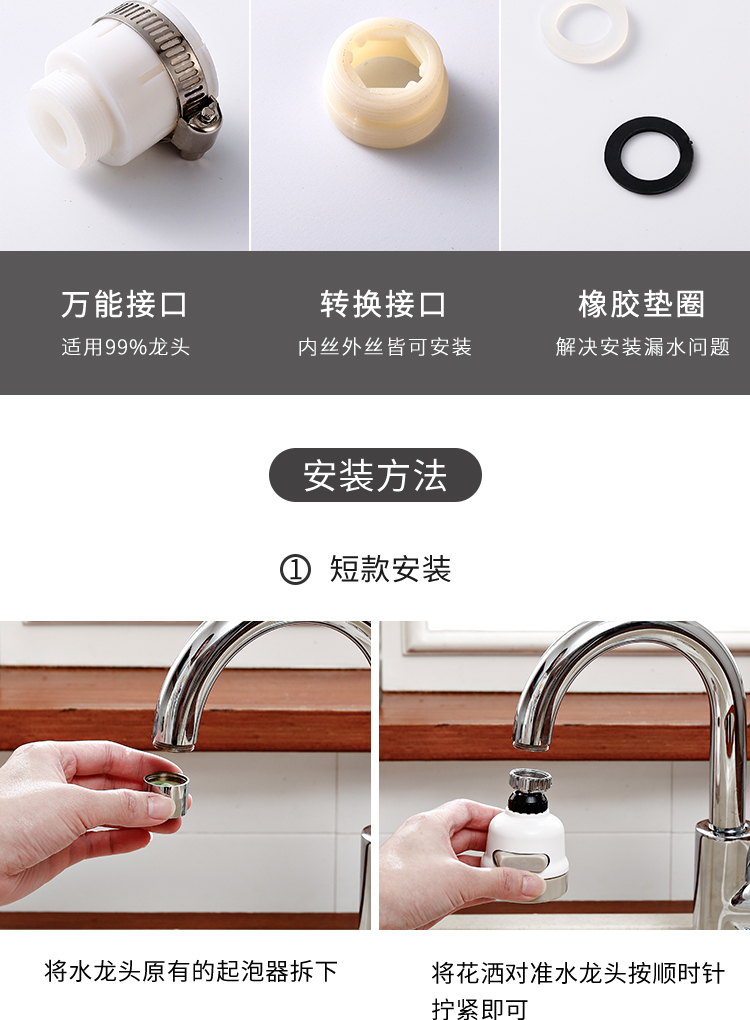 万能接口
适用99%龙头

转换接口
内丝外丝皆可安装

橡胶垫圈
解决安装漏水问题

安装方法

① 短款安装

将水龙头原有的起泡器拆下

将花洒对准水龙头按顺时针拧紧即可