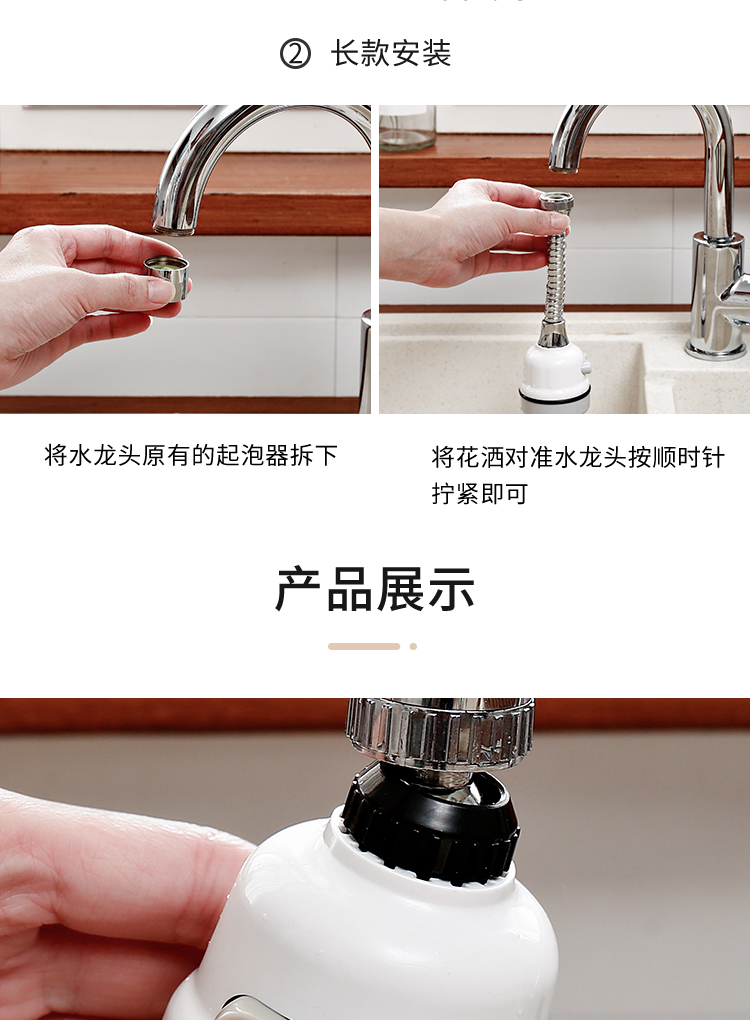 ② 长款安装

将水龙头原有的起泡器拆下

将花洒对准水龙头按顺时针拧紧即可

产品展示