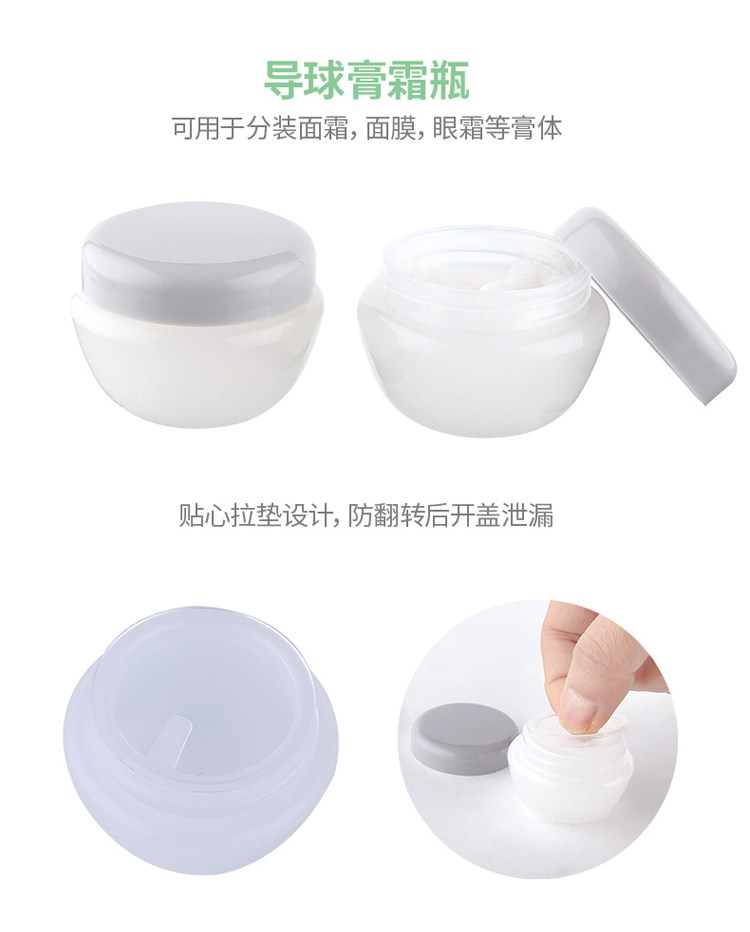 导球膏霜瓶

可用于分装面霜，面膜，眼霜等膏体

贴心拉垫设计，防翻转后开盖泄漏