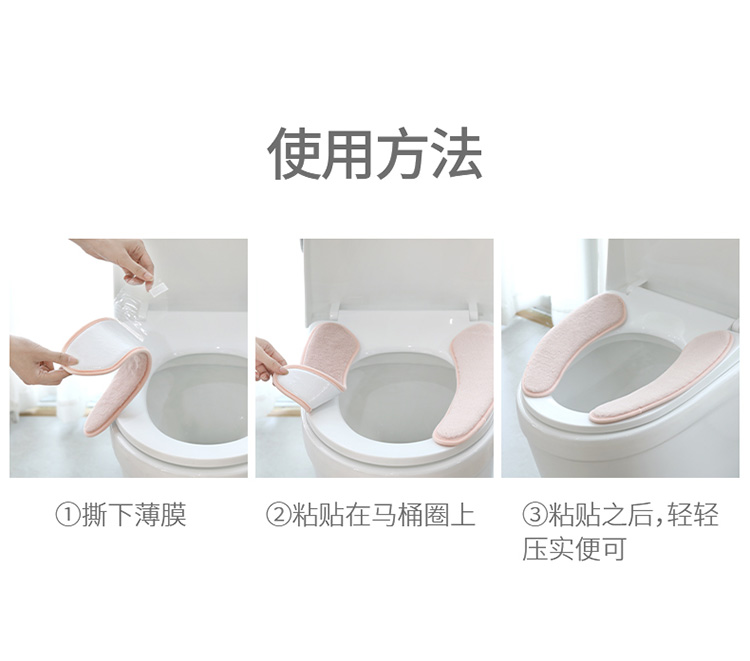 使用方法

①撕下薄膜

②粘贴在马桶圈上

③粘贴之后，轻轻压实便可