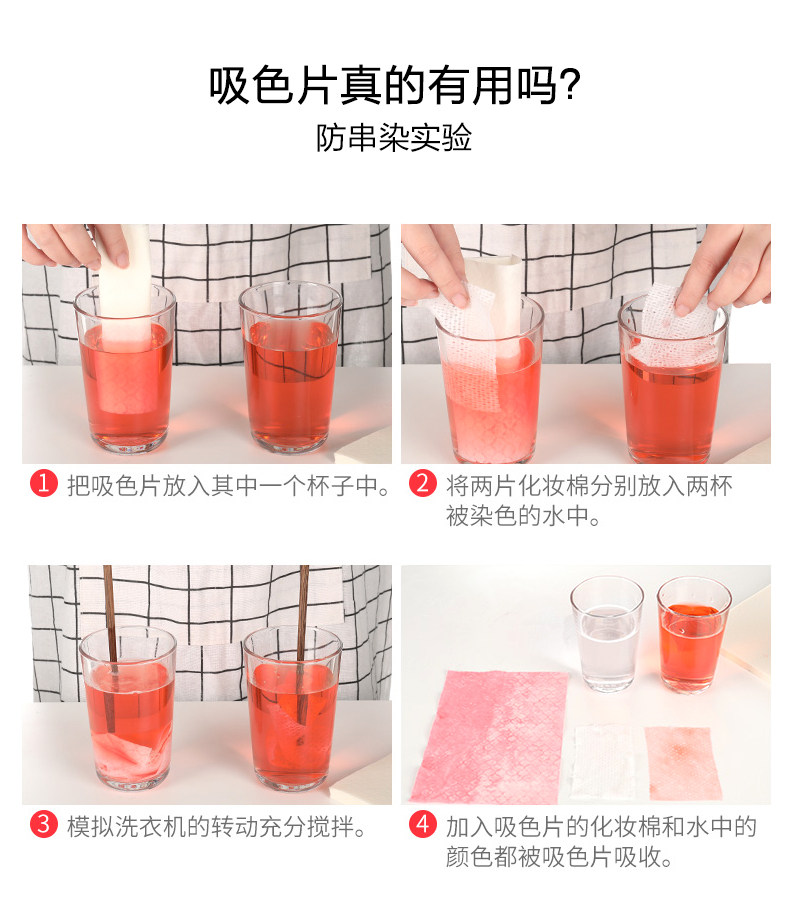 吸色片真的有用吗?

防串染实验

1 把吸色片放入其中一个杯子中。

2 将两片化妆棉分别放入两杯被染色的水中。

3 模拟洗衣机的转动充分搅拌。

4 加入吸色片的化妆棉和水中的颜色都被吸色片吸收。