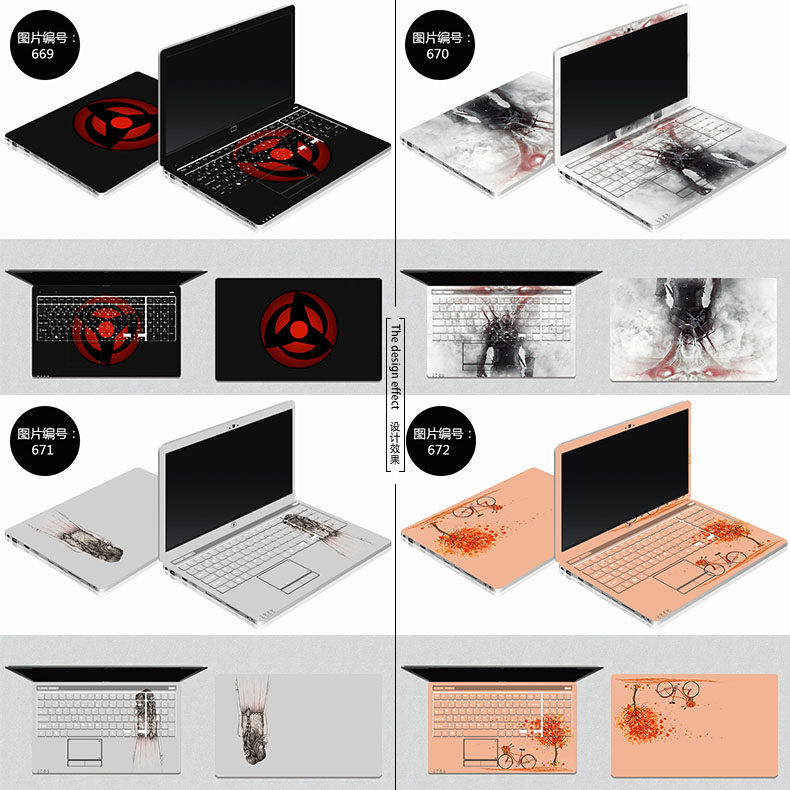 图片编号：
669

图片编号：
670

The design effect 设计效果

图片编号：
671

图片编号：
672