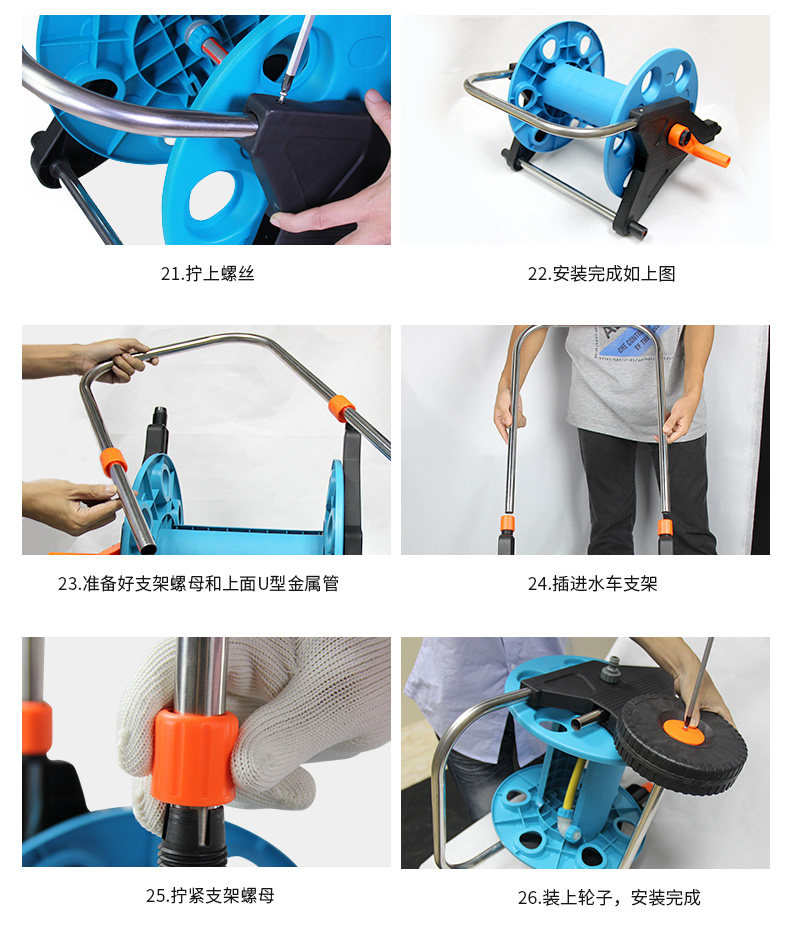 21.拧上螺丝

22.安装完成如上图

23.准备好支架螺母和上面U型金属管

24.插进水车支架

25.拧紧支架螺母

26.装上轮子，安装完成