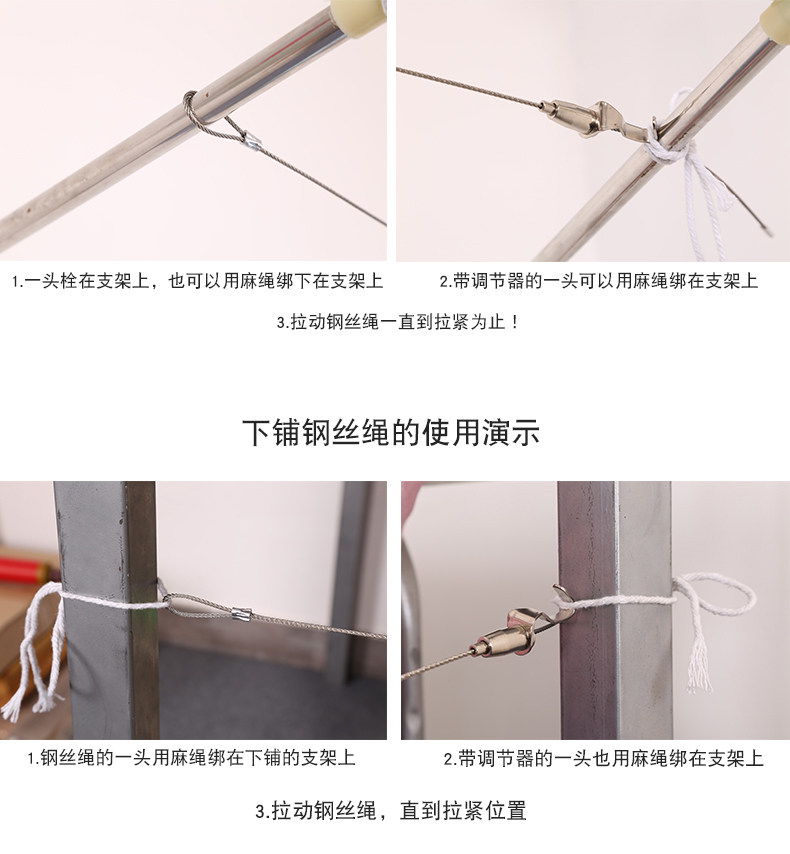 1.一头栓在支架上，也可以用麻绳绑下在支架上

2.带调节器的一头可以用麻绳绑在支架上

3.拉动钢丝绳一直到拉紧为止！

下铺钢丝绳的使用演示

1.钢丝绳的一头用麻绳绑在下铺的支架上

2.带调节器的一头也用麻绳绑在支架上

3.拉动钢丝绳，直到拉紧位置