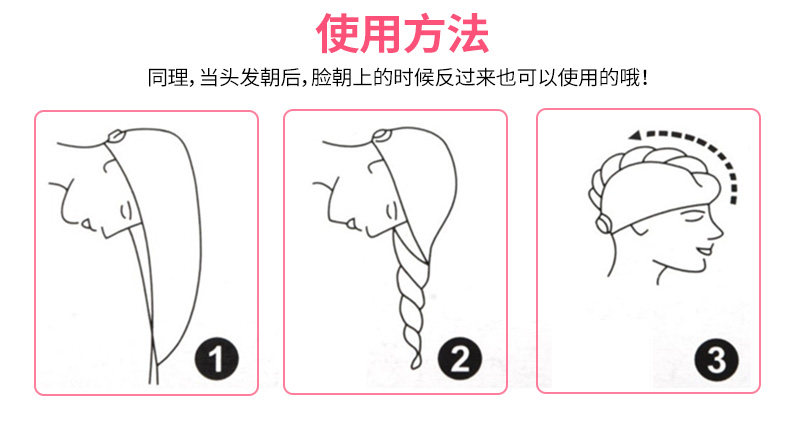 使用方法

同理，当头发朝后，脸朝上的时候反过来也可以使用的哦！

1

2

3