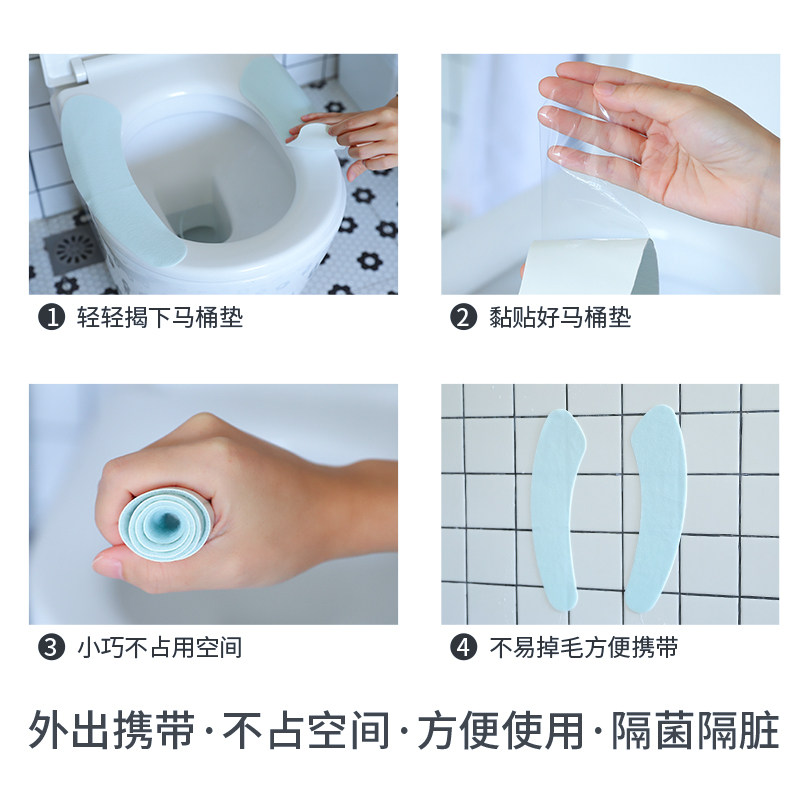 ❶ 轻轻揭下马桶垫

❷ 黏贴好马桶垫

❸ 小巧不占用空间

❹ 不易掉毛方便携带

外出携带·不占空间·方便使用·隔菌隔脏