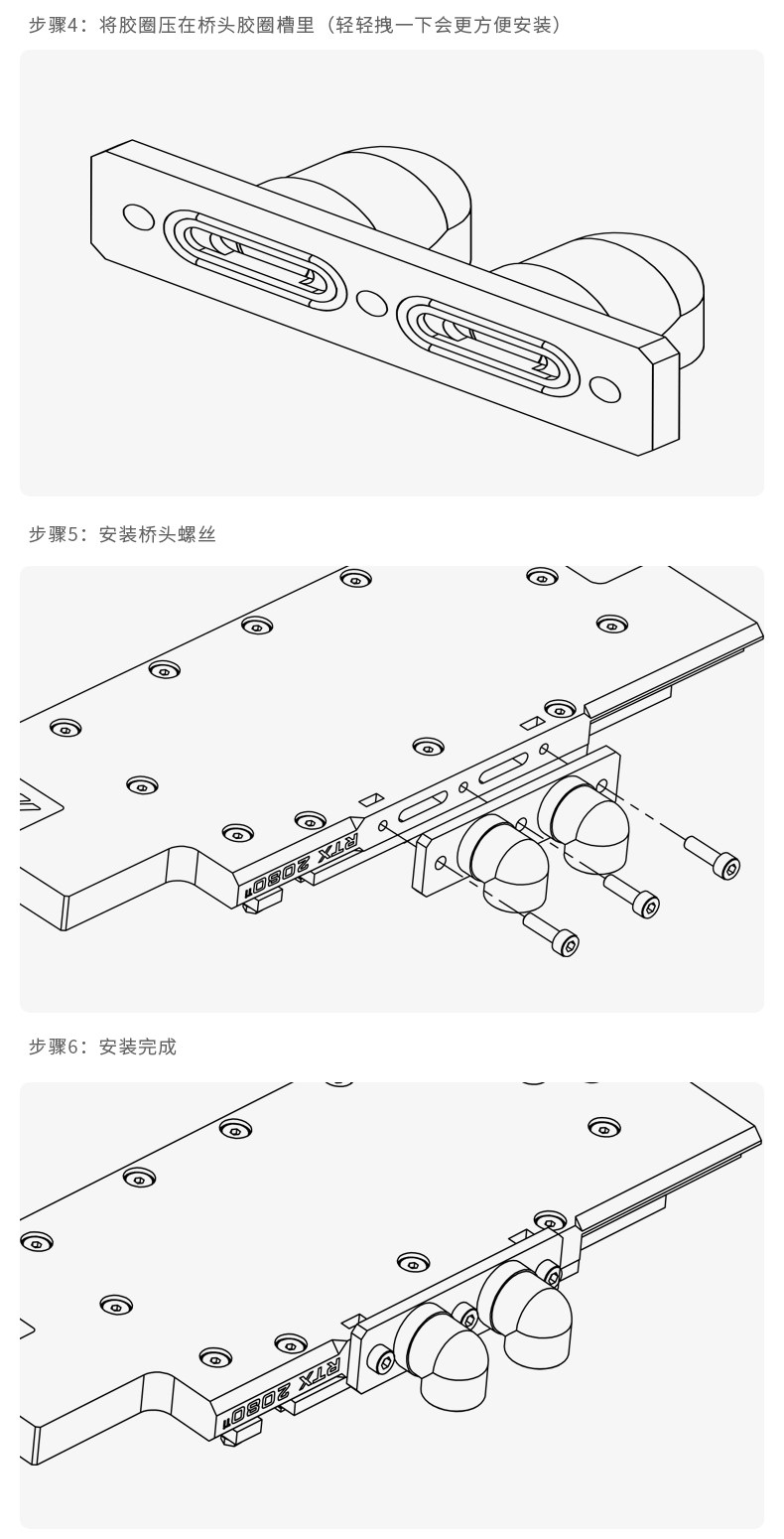 步骤4：将胶圈压在桥头胶圈槽里（轻轻拽一下会更方便安装）

步骤5：安装桥头螺丝

RTX 2080Ti

步骤6：安装完成

RTX 2080Ti