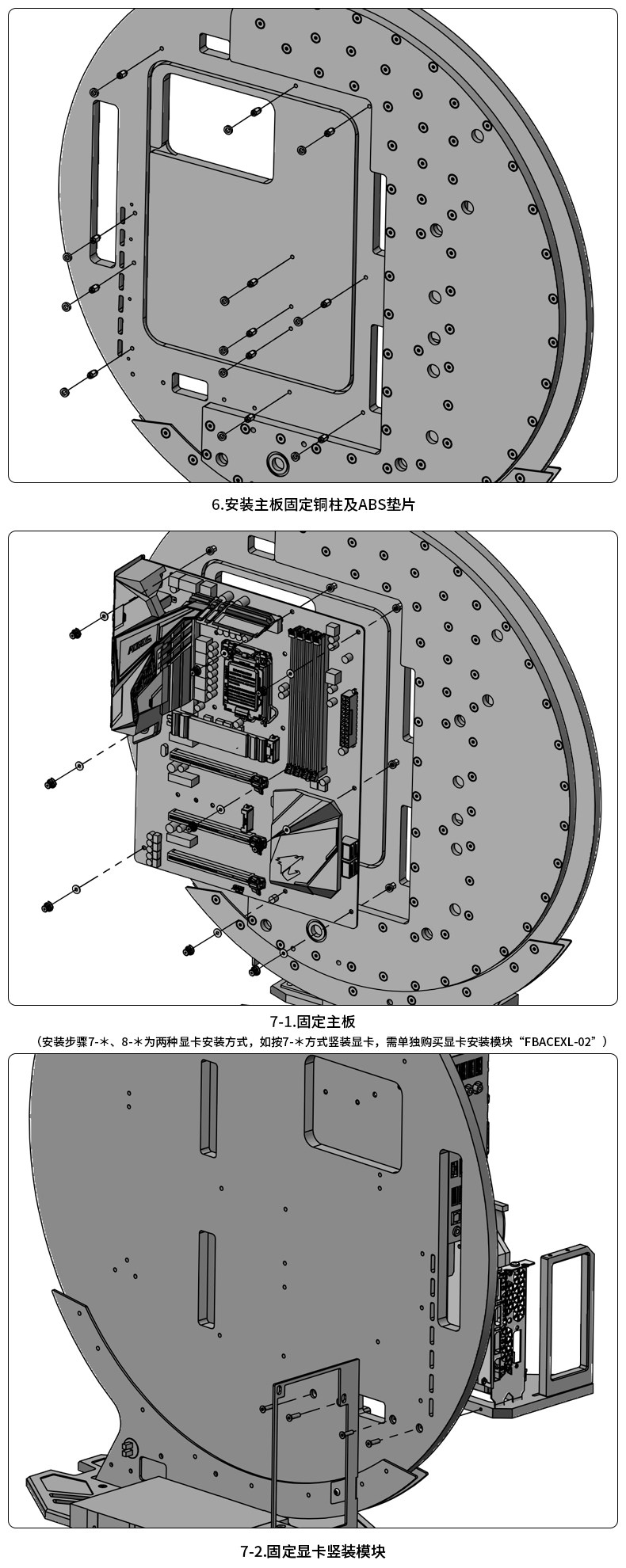 6.安装主板固定铜柱及ABS垫片

AORUS

7-1.固定主板

（安装步骤7-＊、8-＊为两种显卡安装方式，如按7-＊方式竖装显卡，需单独购买显卡安装模块“FBACEXL-02”）

7-2.固定显卡竖装模块