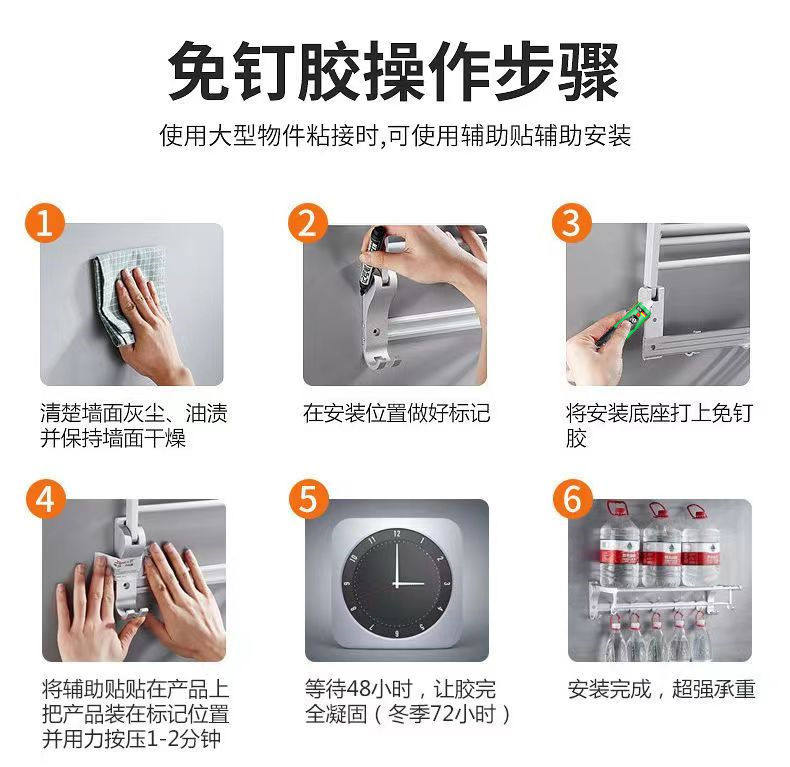 免钉胶操作步骤

使用大型物件粘接时,可使用辅助贴辅助安装

1

清楚墙面灰尘、油渍并保持墙面干燥

2

在安装位置做好标记

3

将安装底座打上免钉胶

4

将辅助贴贴在产品上把产品装在标记位置并用力按压1-2分钟

5

12 1 2 3 4 5 6 7 8 9 10 11

等待48小时，让胶完全凝固（冬季72小时）

6

安装完成，超强承重