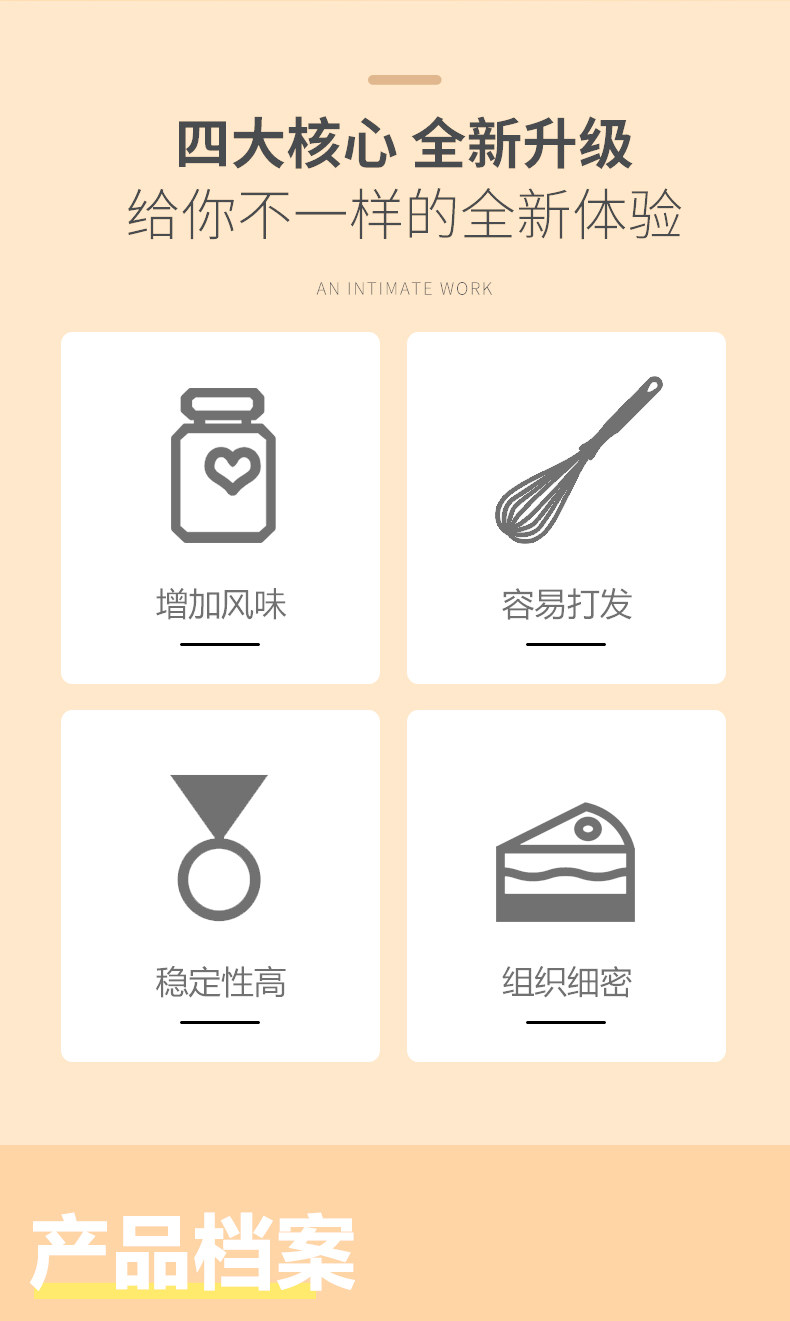 四大核心 全新升级
给你不一样的全新体验

AN INTIMATE WORK

增加风味

容易打发

稳定性高

组织细密

产品档案